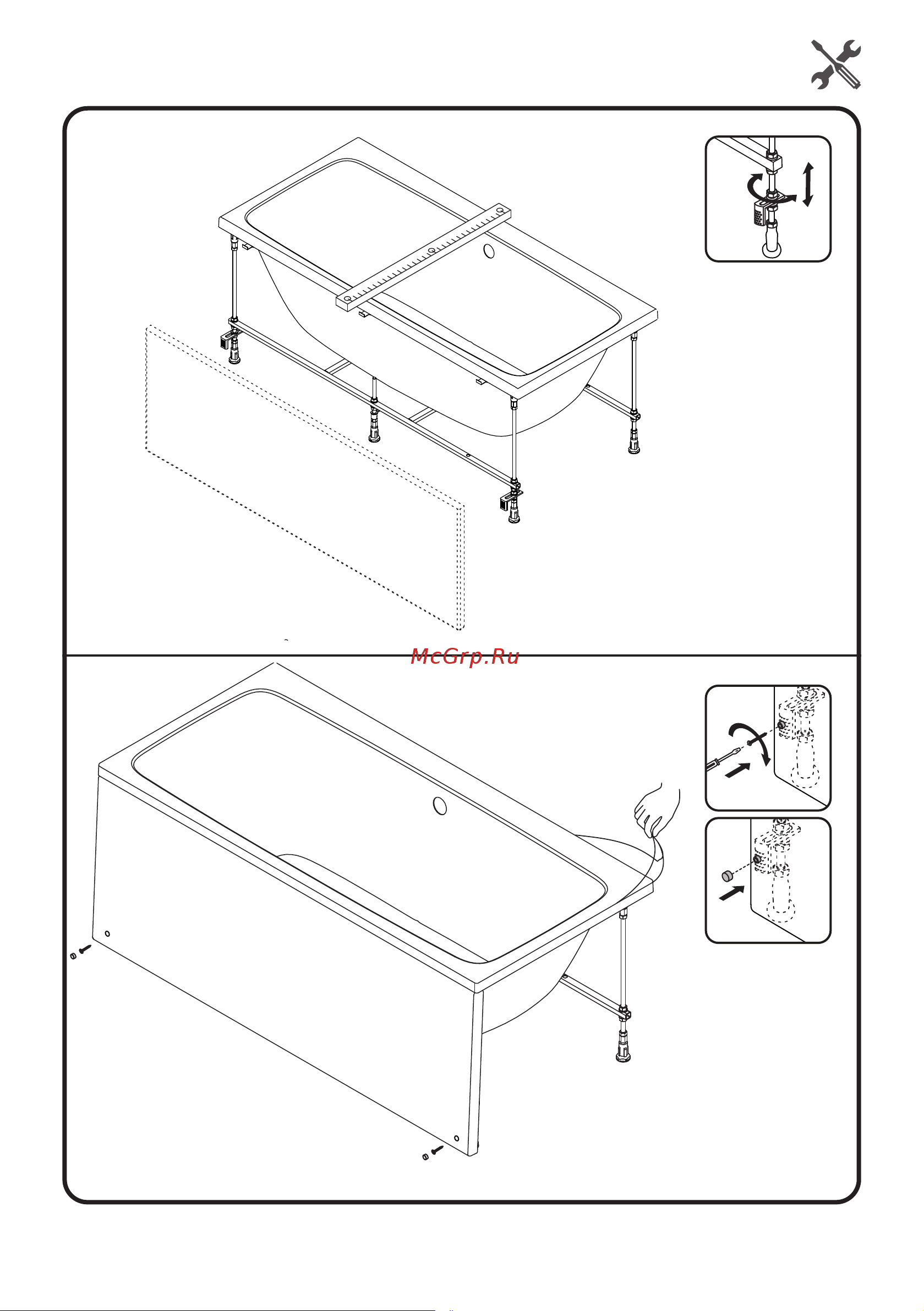 McGrp.Ru