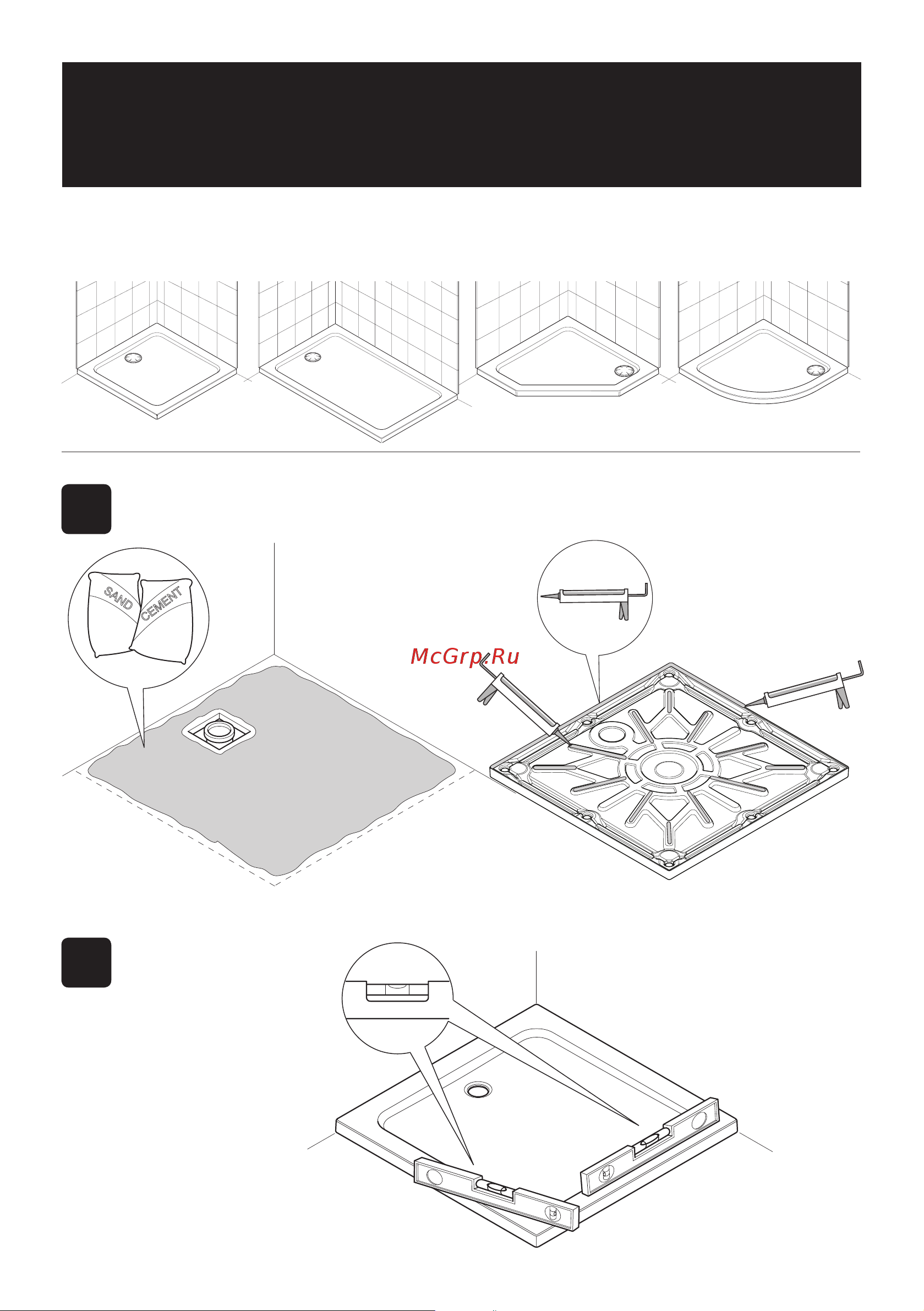 SAND

CEMENT

McGrp.Ru