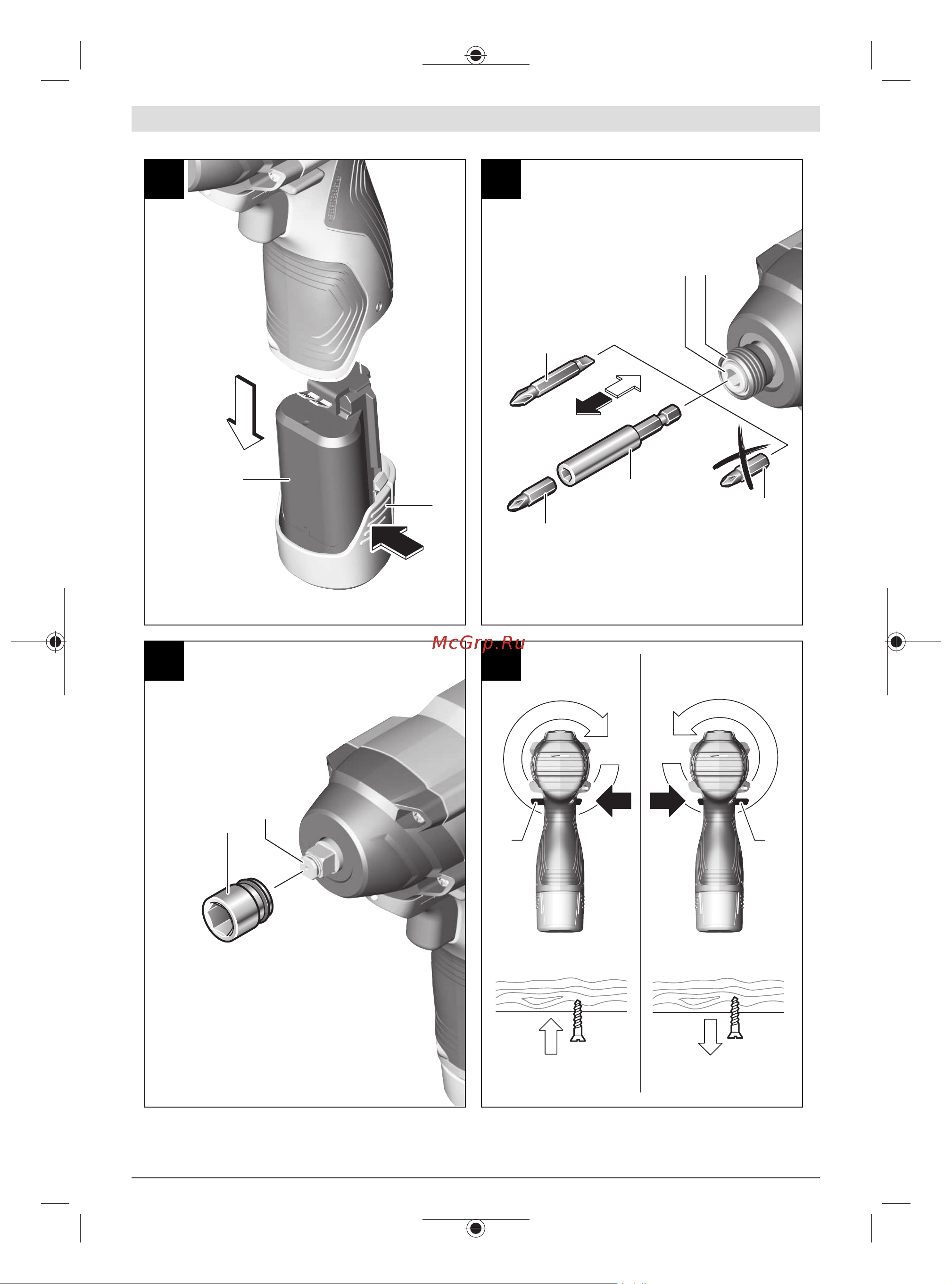 McGrp.Ru