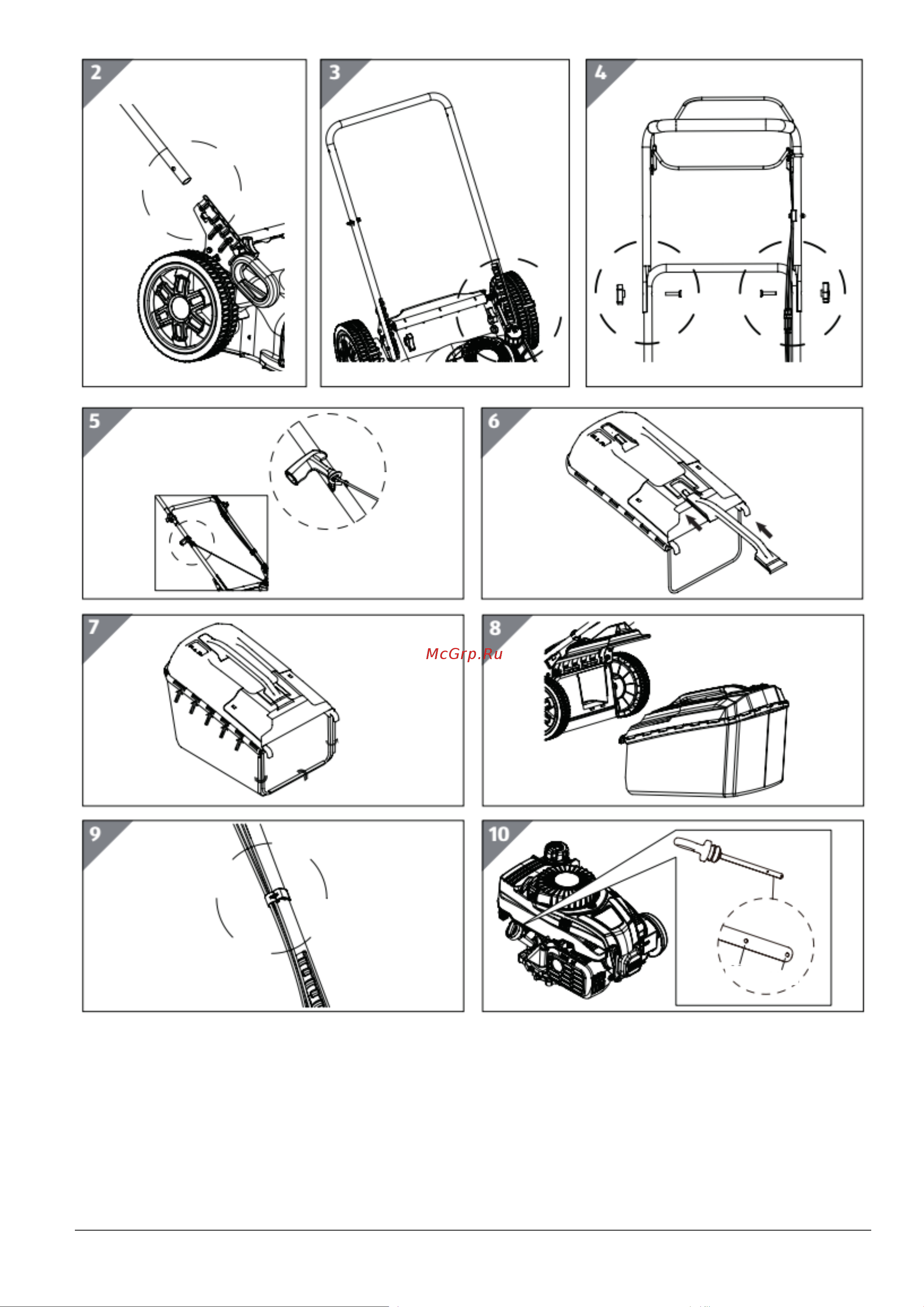 2

3

4

5

6

7

8

McGrp.Ru

9

10