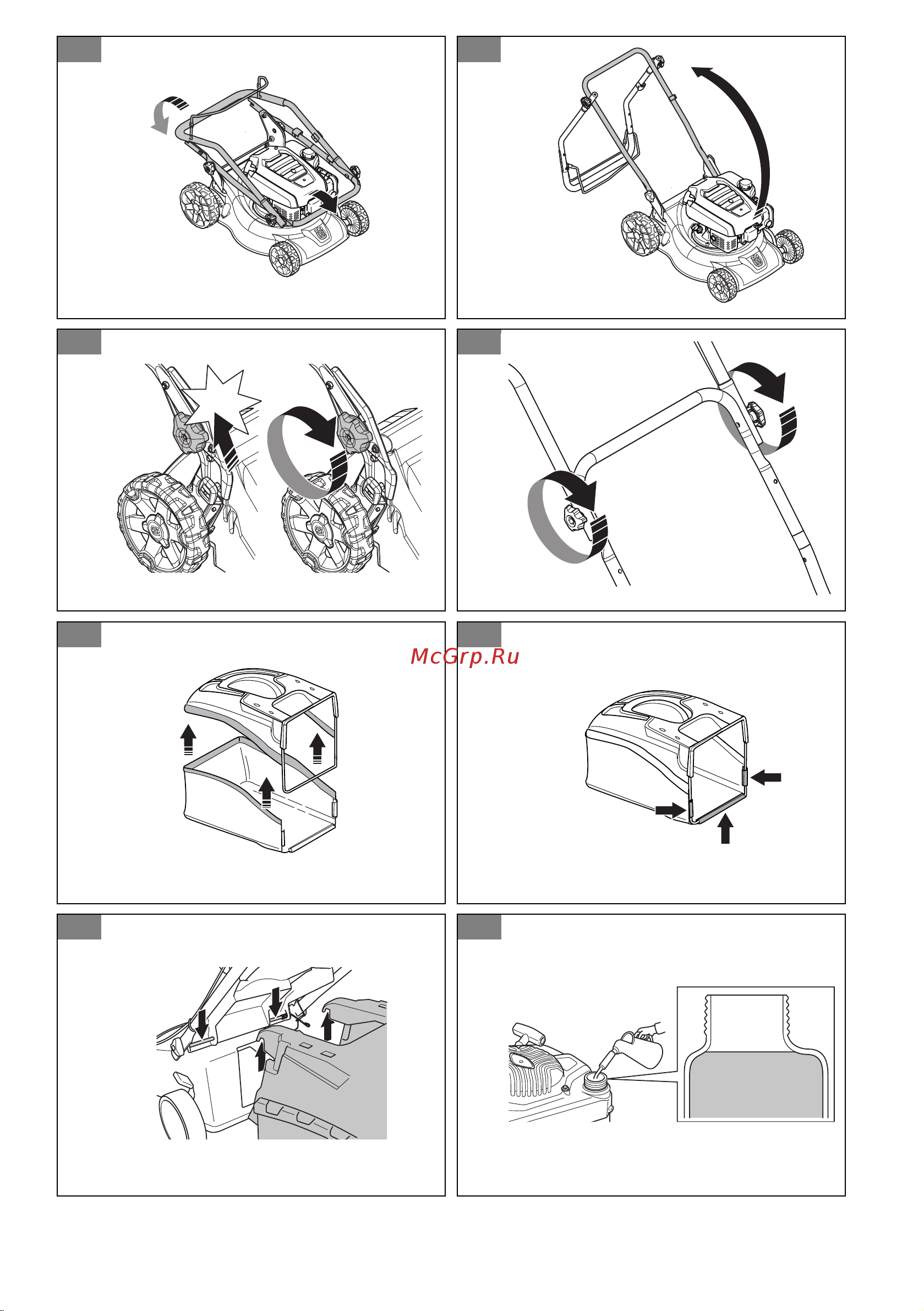 McGrp.Ru