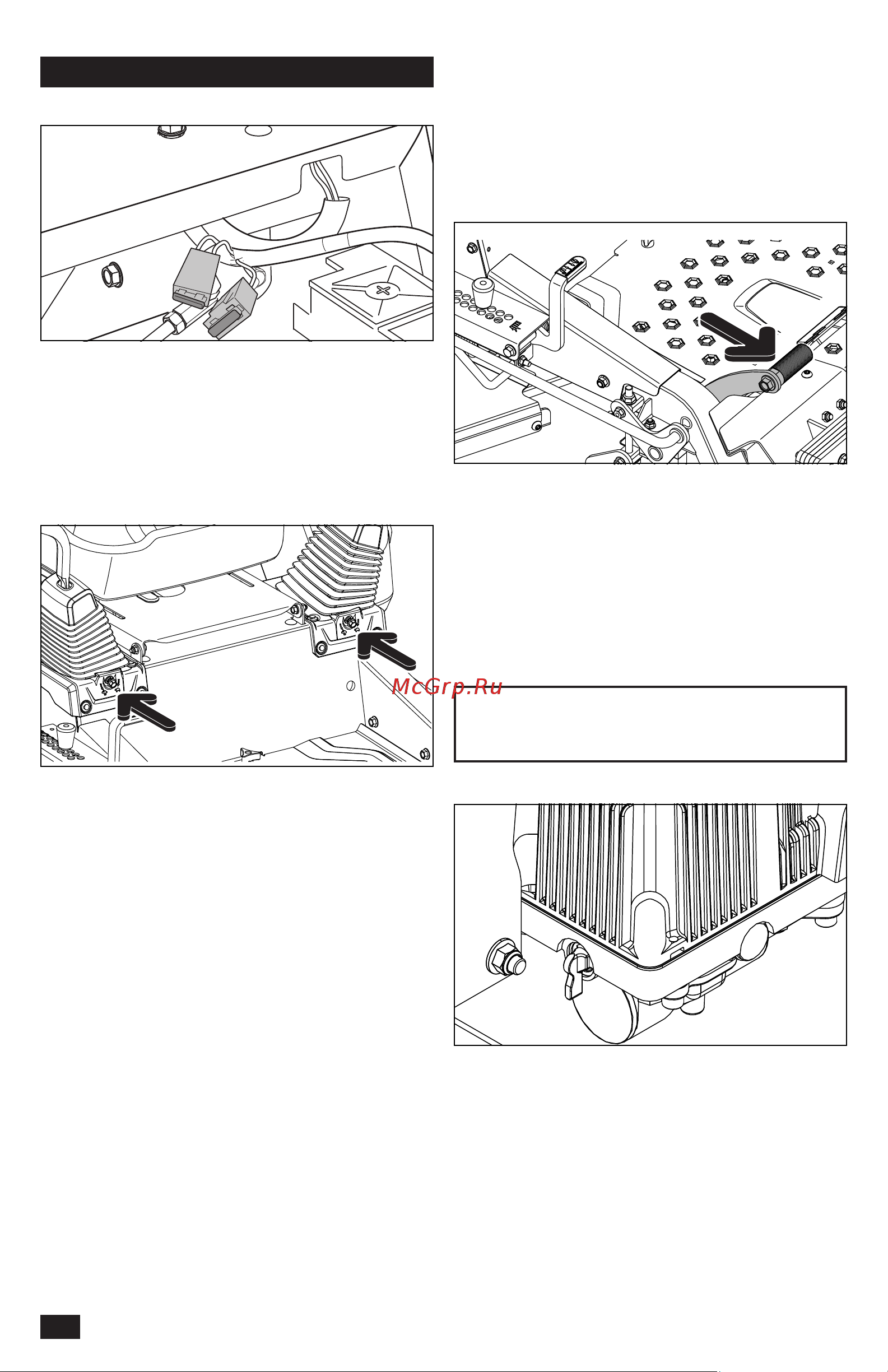 McGrp.Ru