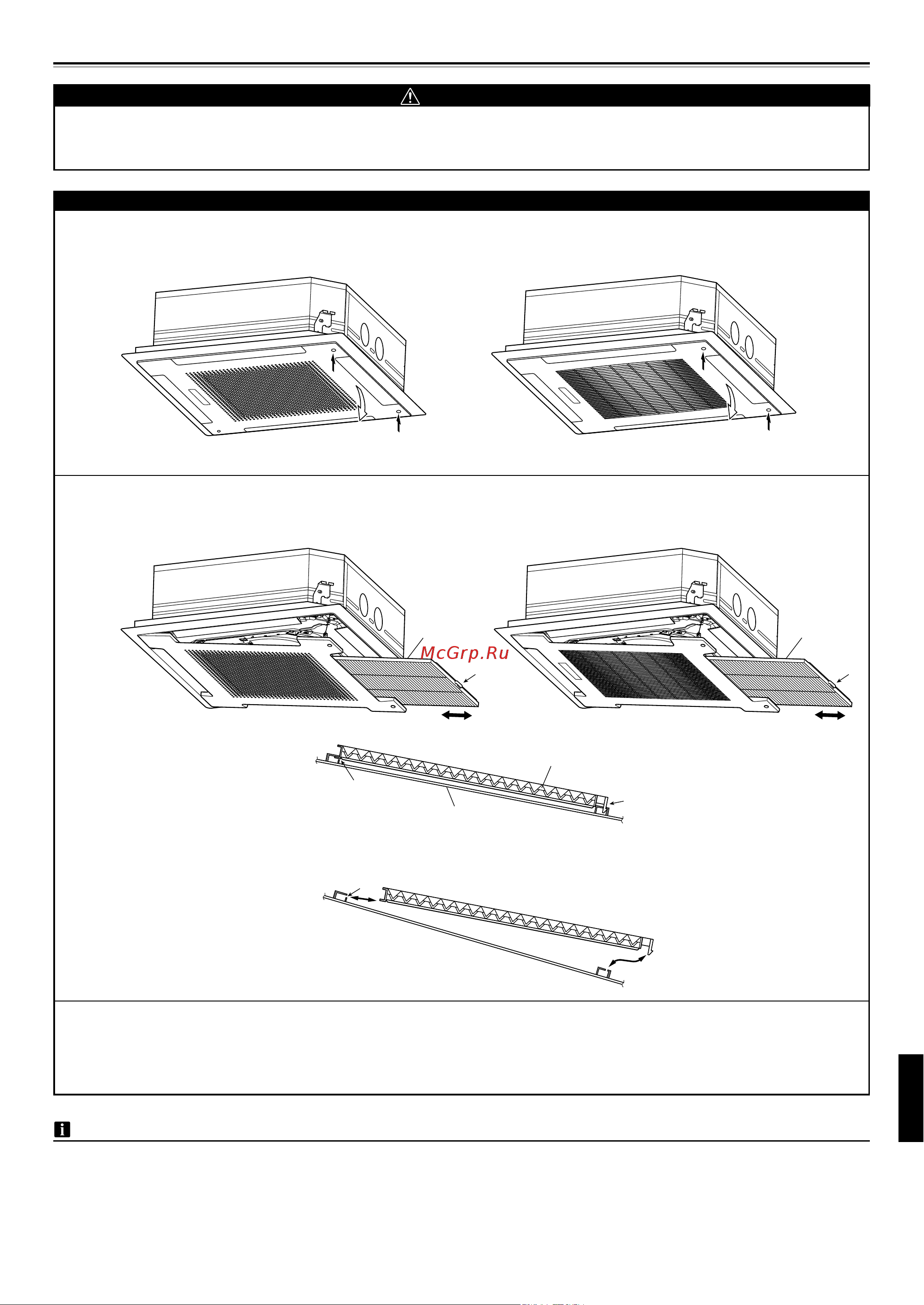 McGrp.Ru