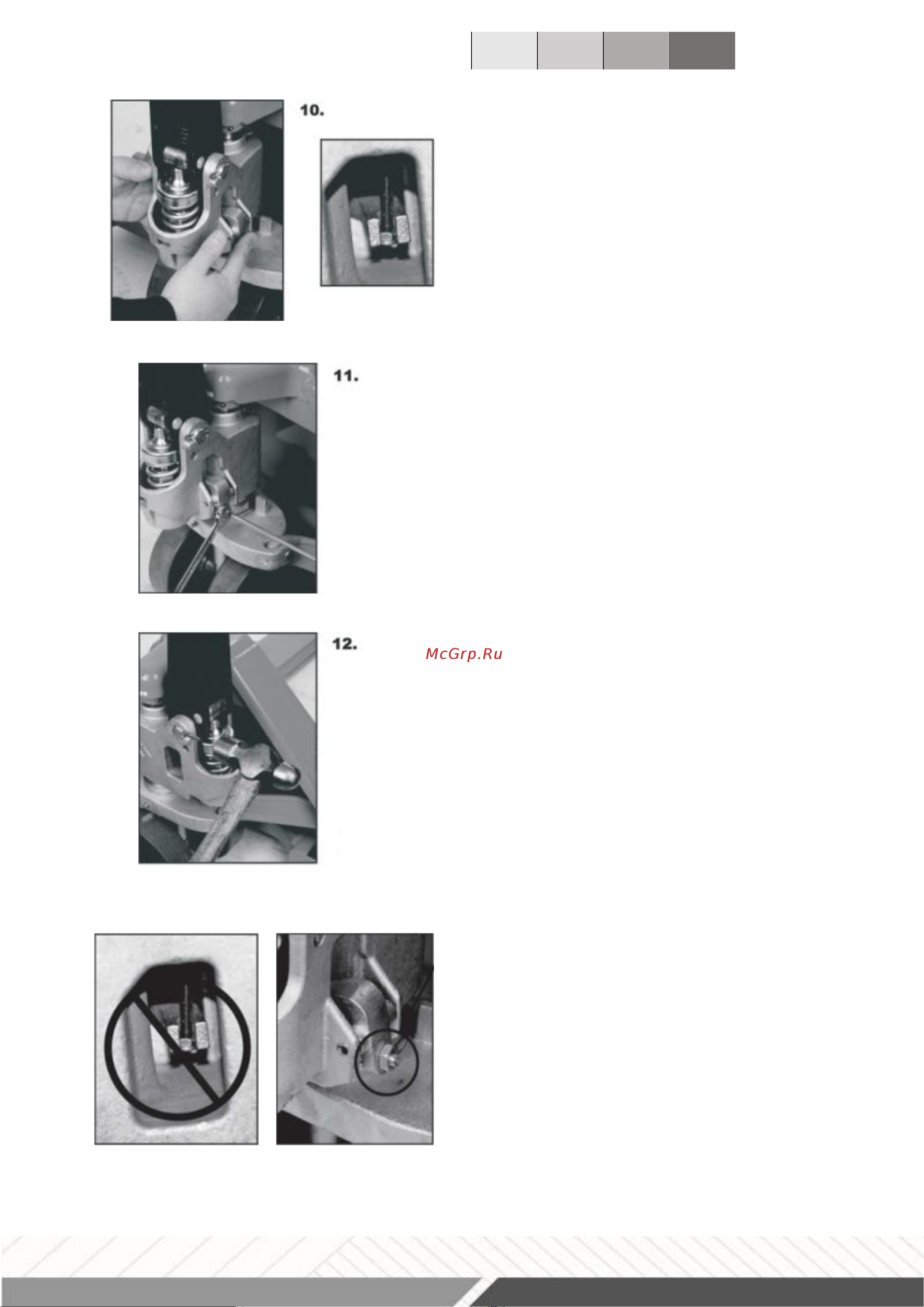 10.

11.

12.

McGrp.Ru