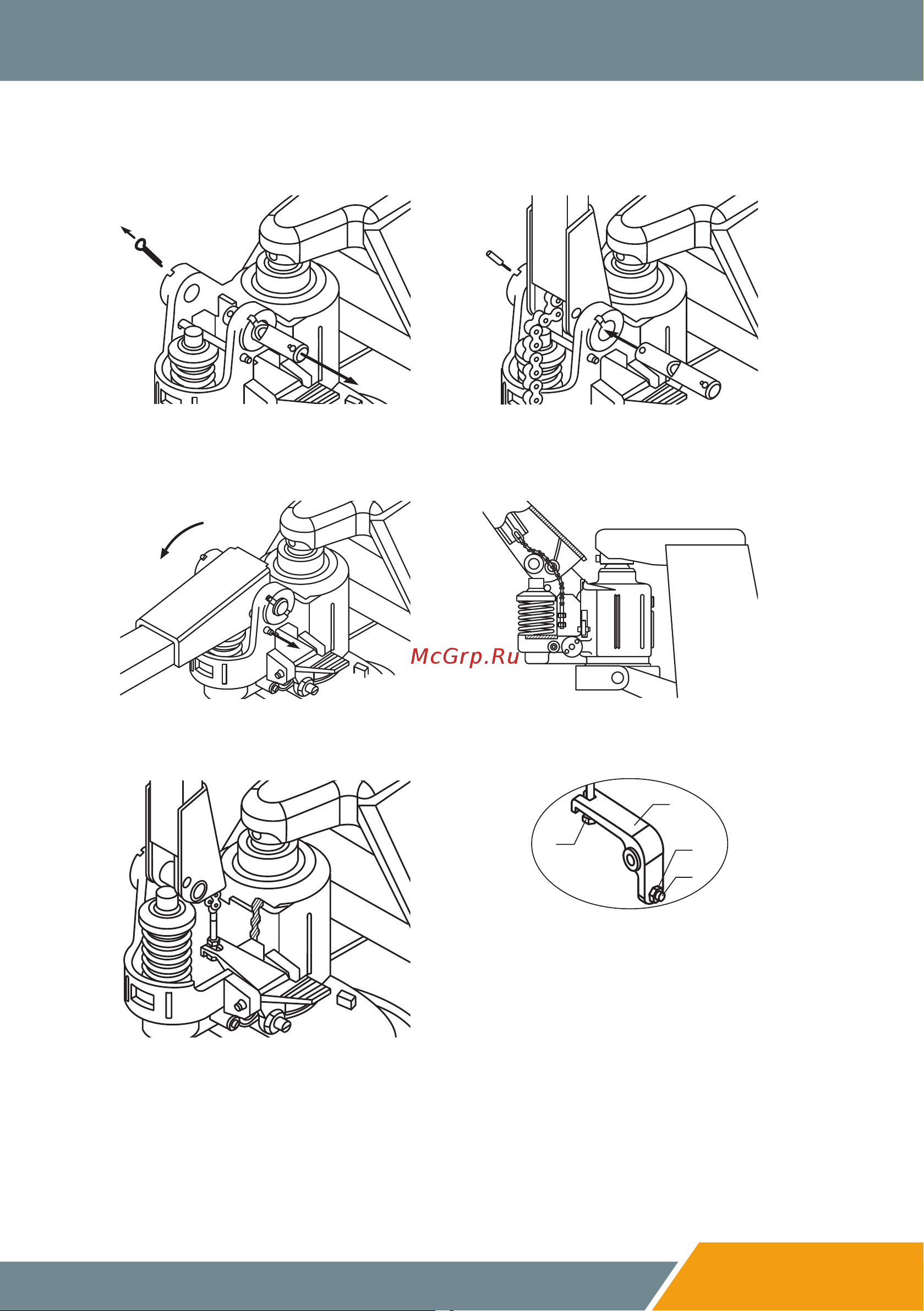 McGrp.Ru