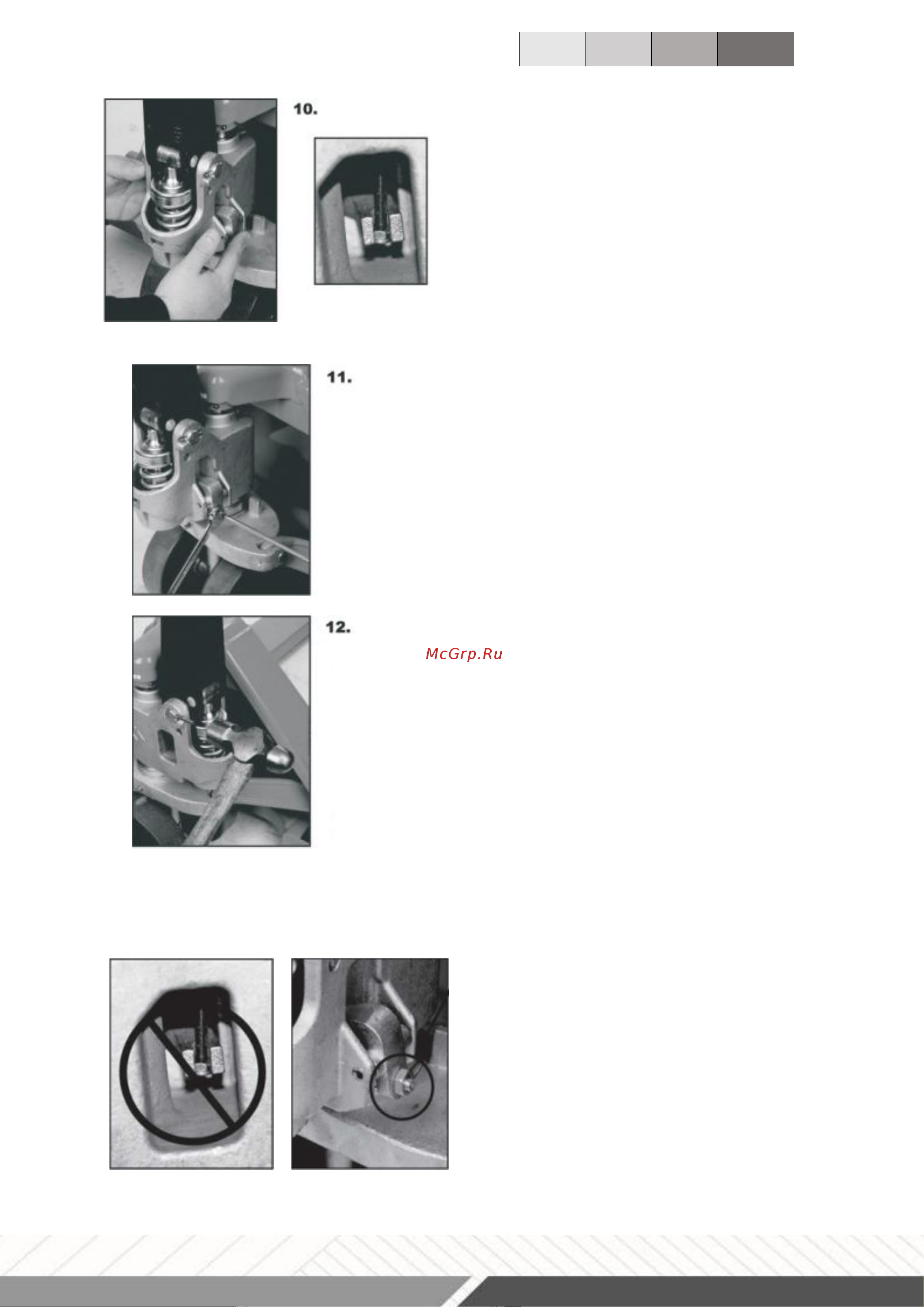 10.

11.

12.

McGrp.Ru