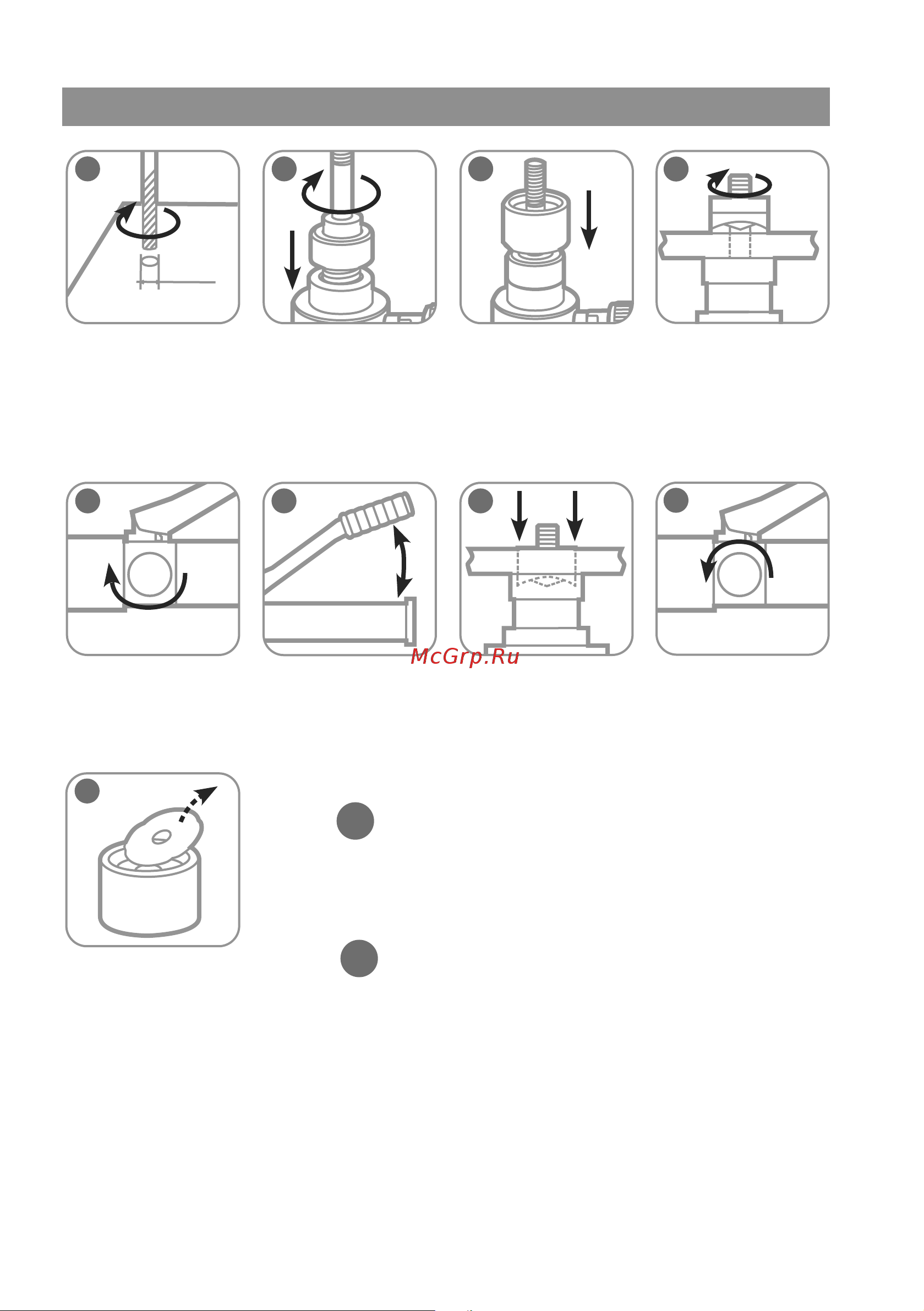 McGrp.Ru