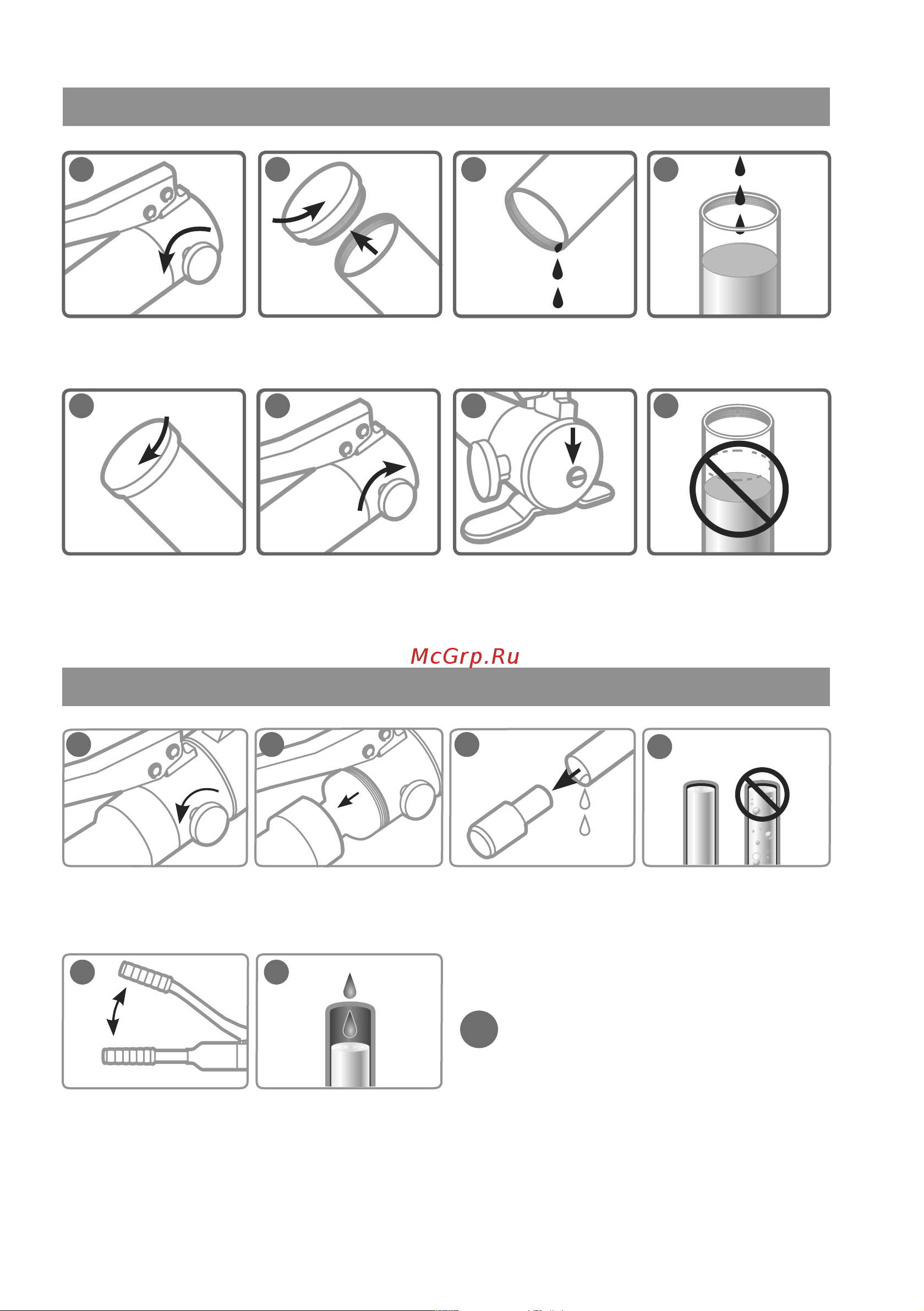 McGrp.Ru