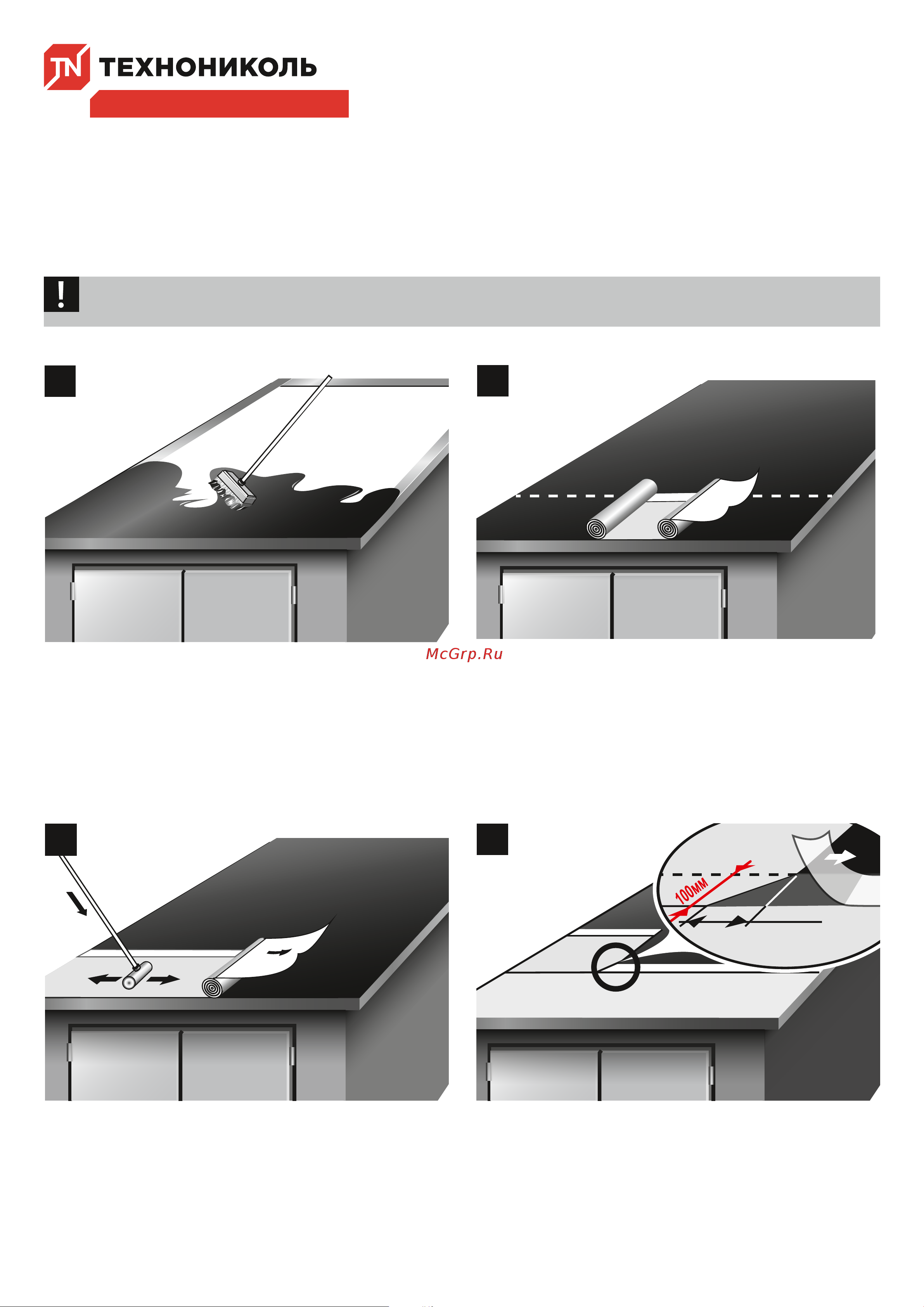 ТЕХНОНИКОЛЬ

!

McGrp.Ru

100мм