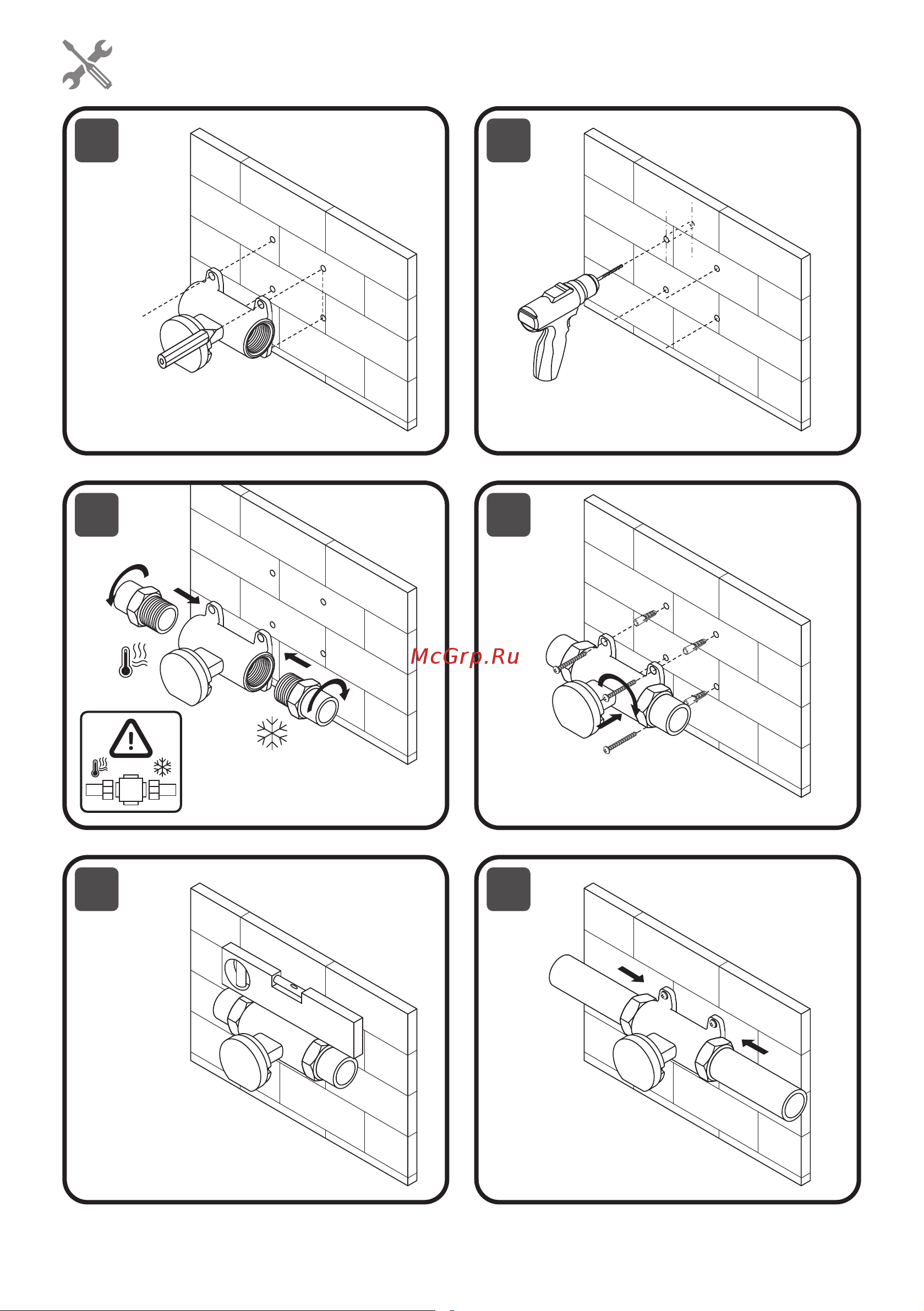 McGrp.Ru