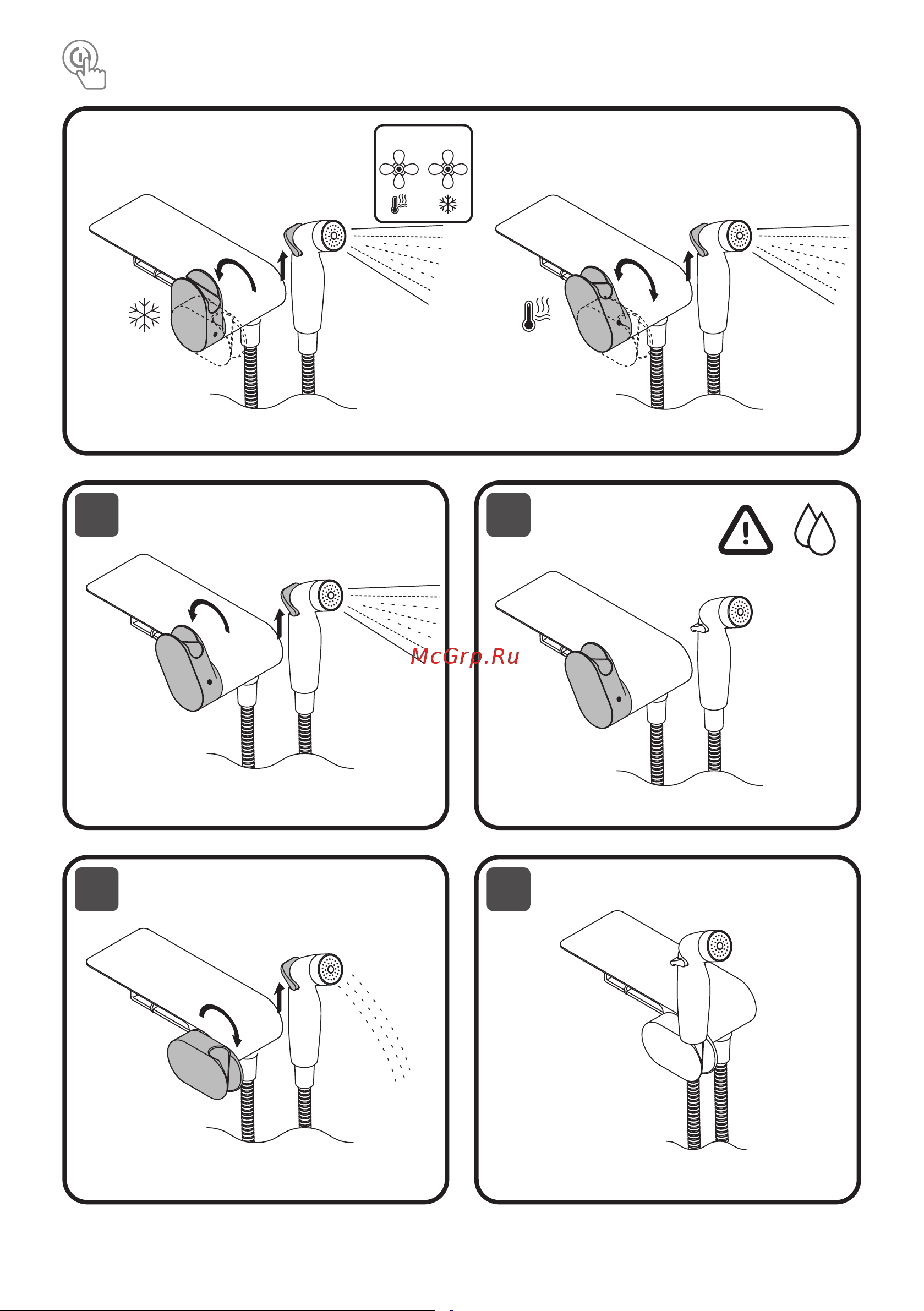 McGrp.Ru