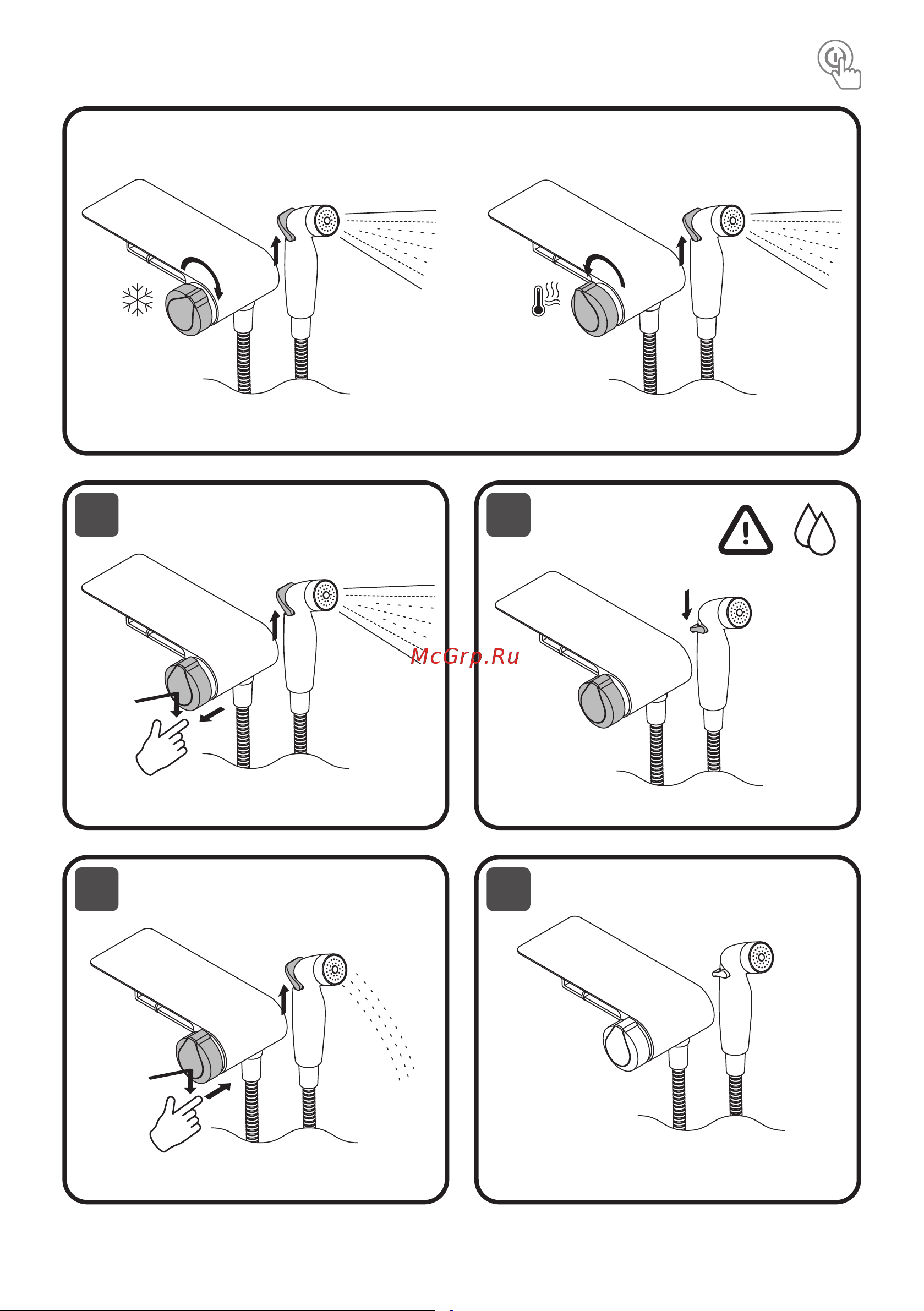 McGrp.Ru