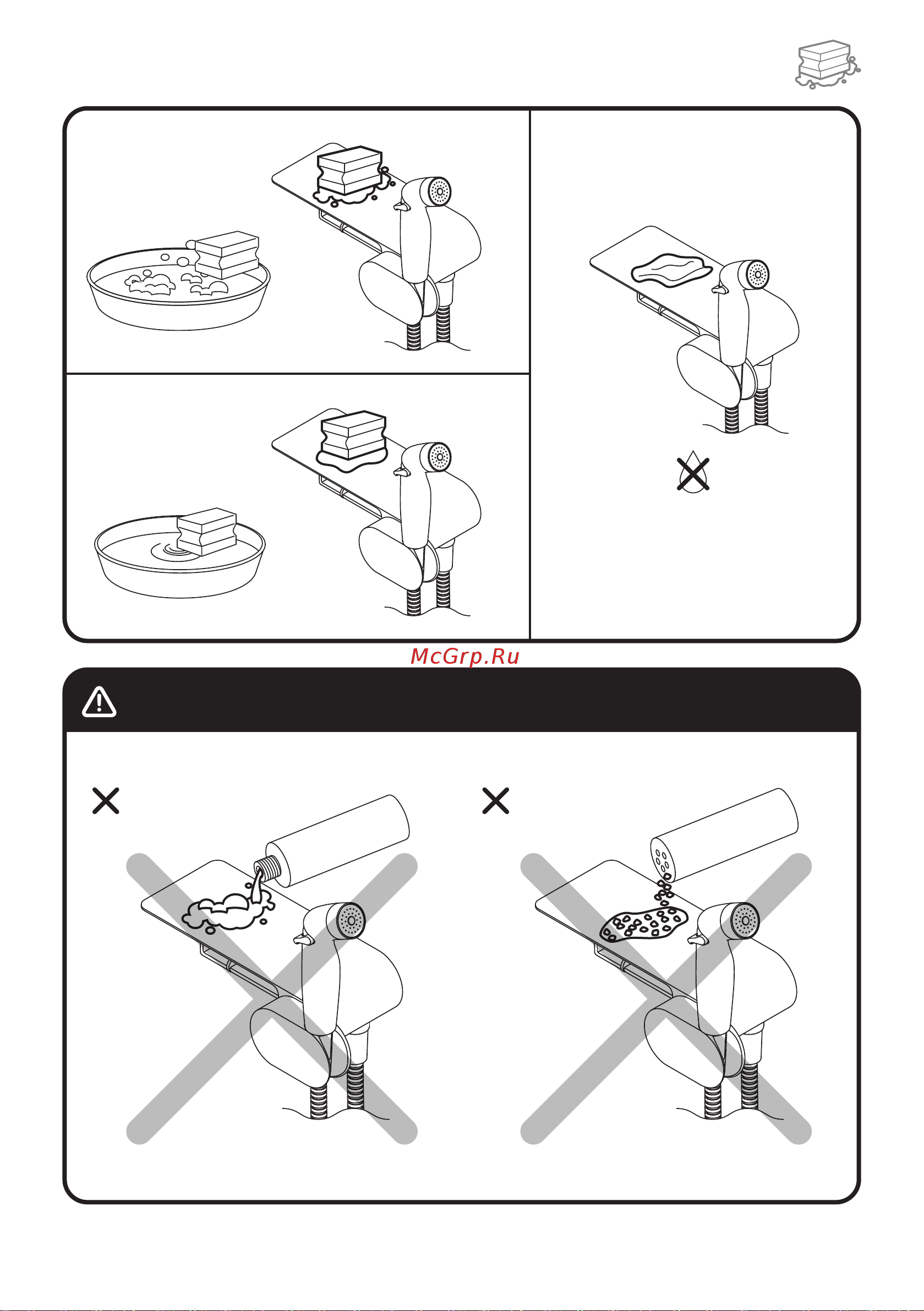 McGrp.Ru