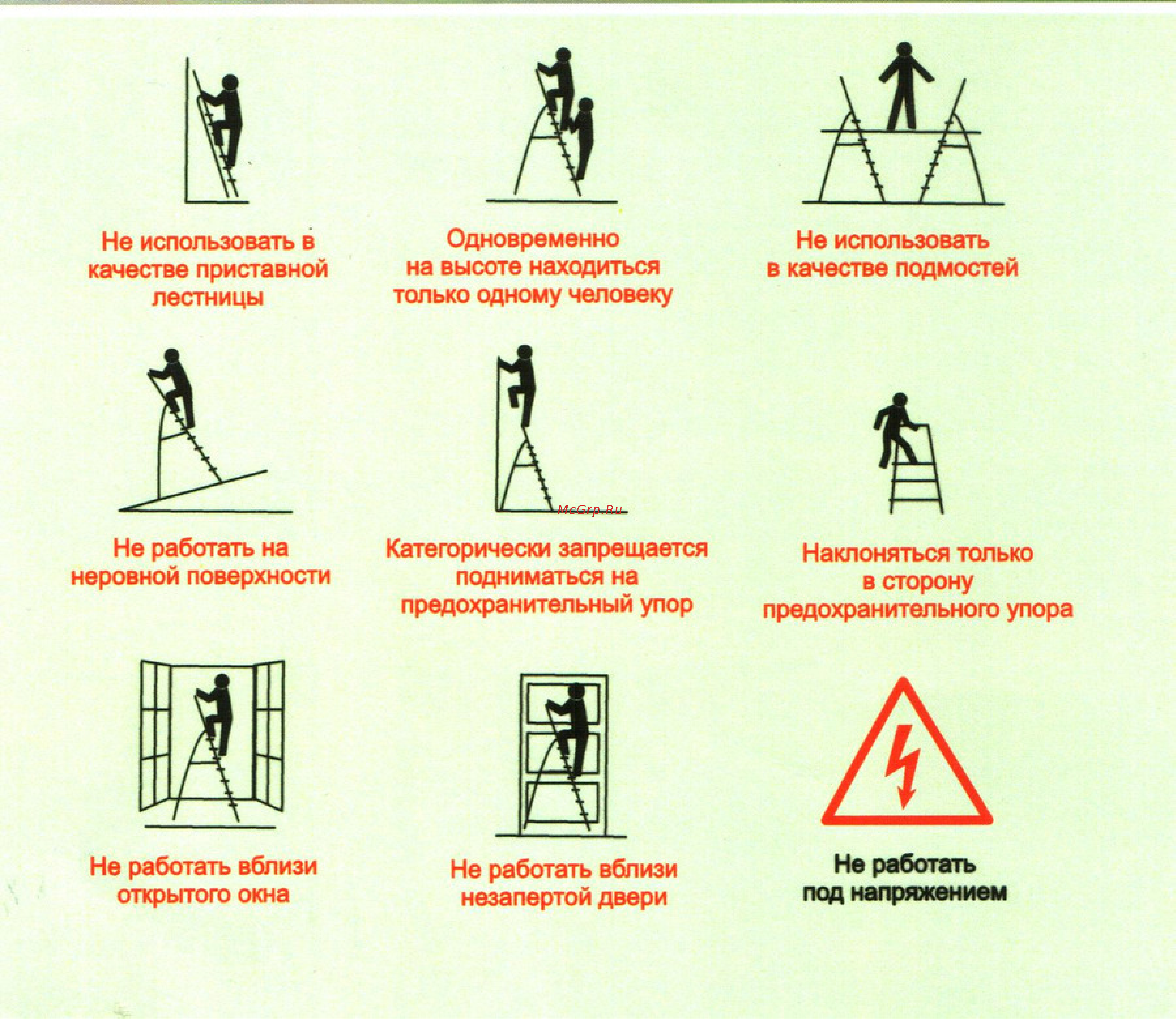 Не использовать в качестве приставной лестницы

Одновременно на высоте находиться только одному человеку

Не использовать в качестве подмостей

Не работать на неровной поверхности

McGrp.Ru

Категорически запрещается подниматься на предохранительный упор

Наклоняться только в сторону предохранительного упора

Не работать вблизи открытого окна

Не работать вблизи незапертой двери

Не работать под напряжением