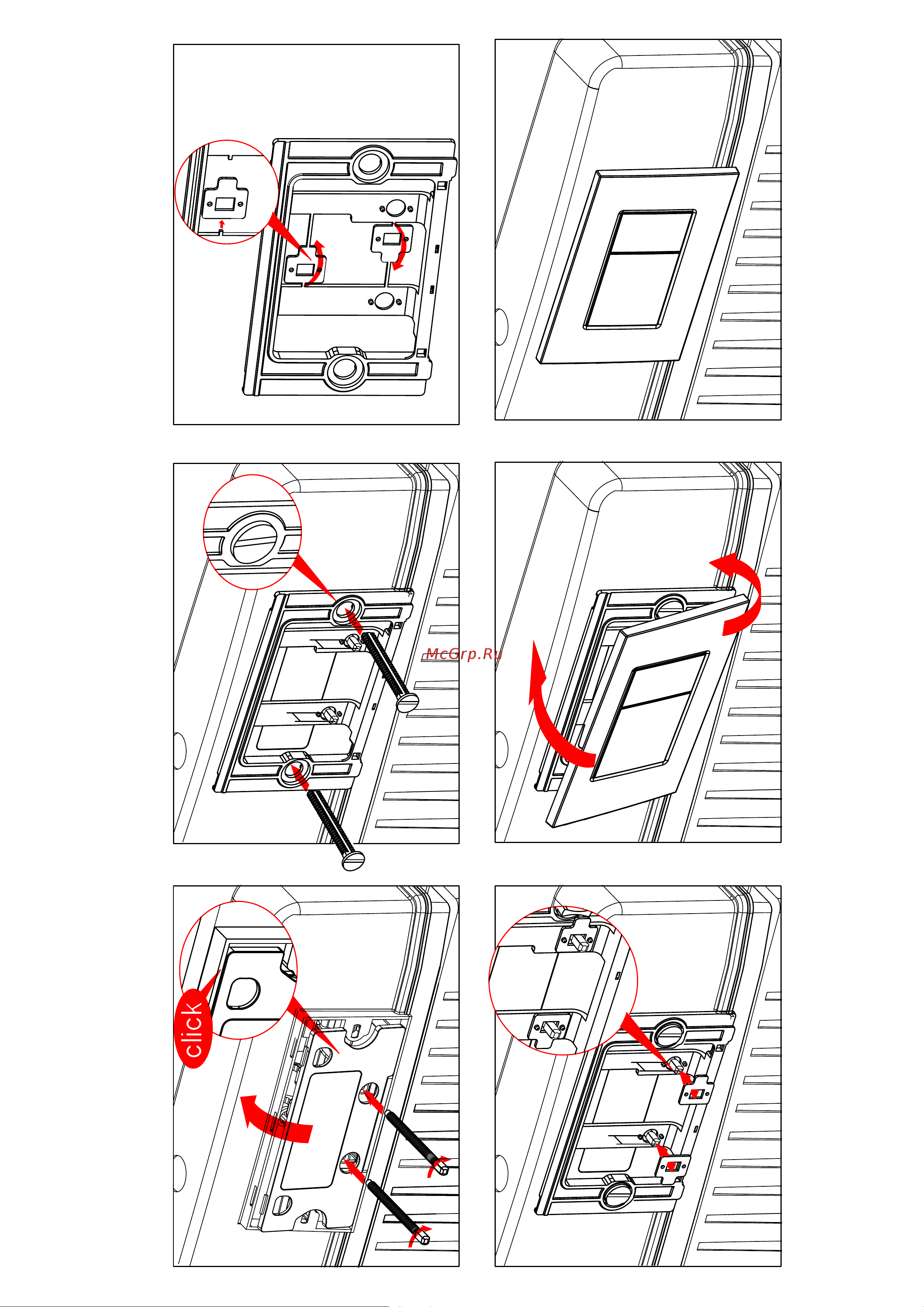 McGrp.Ru

click