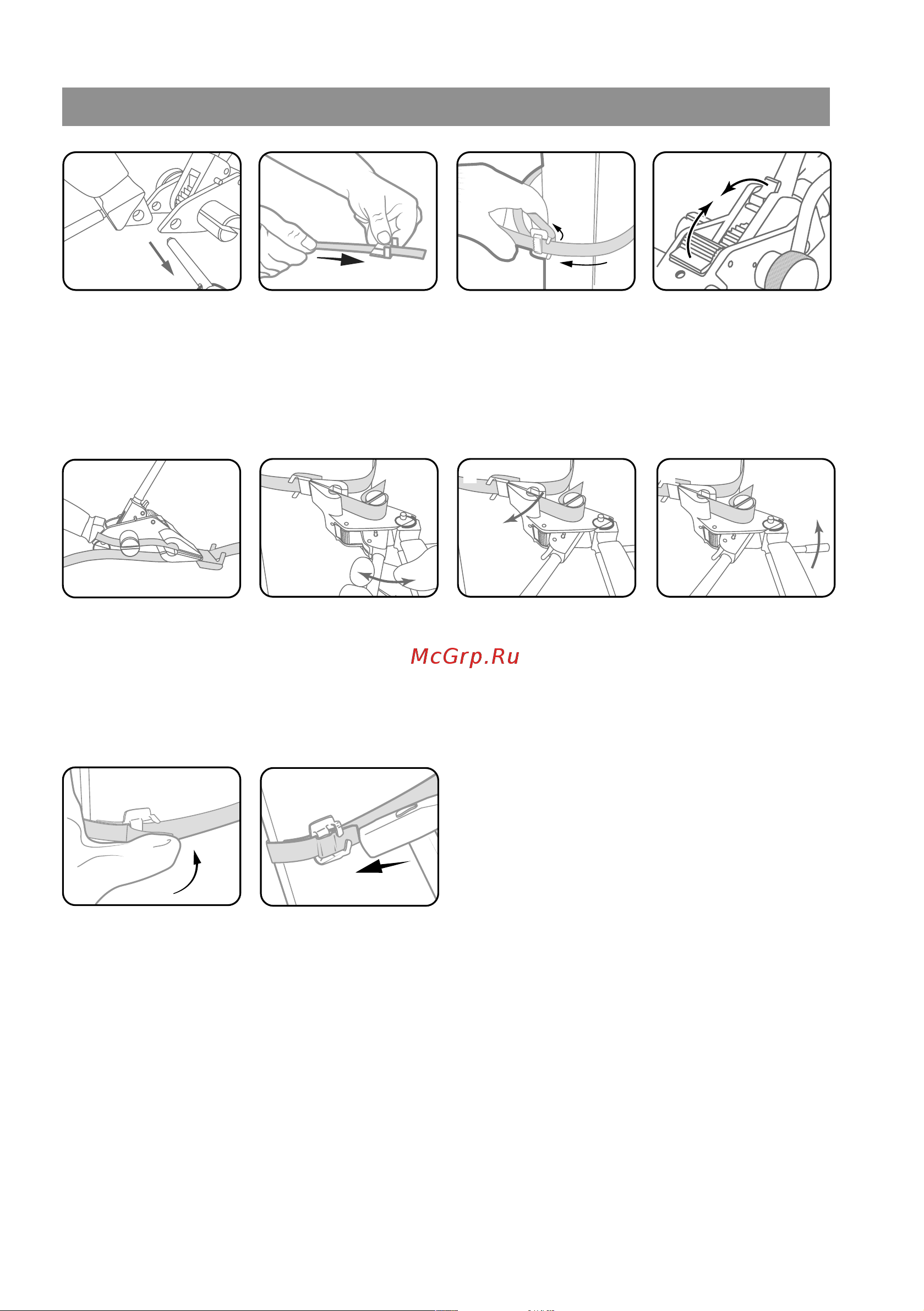 McGrp.Ru