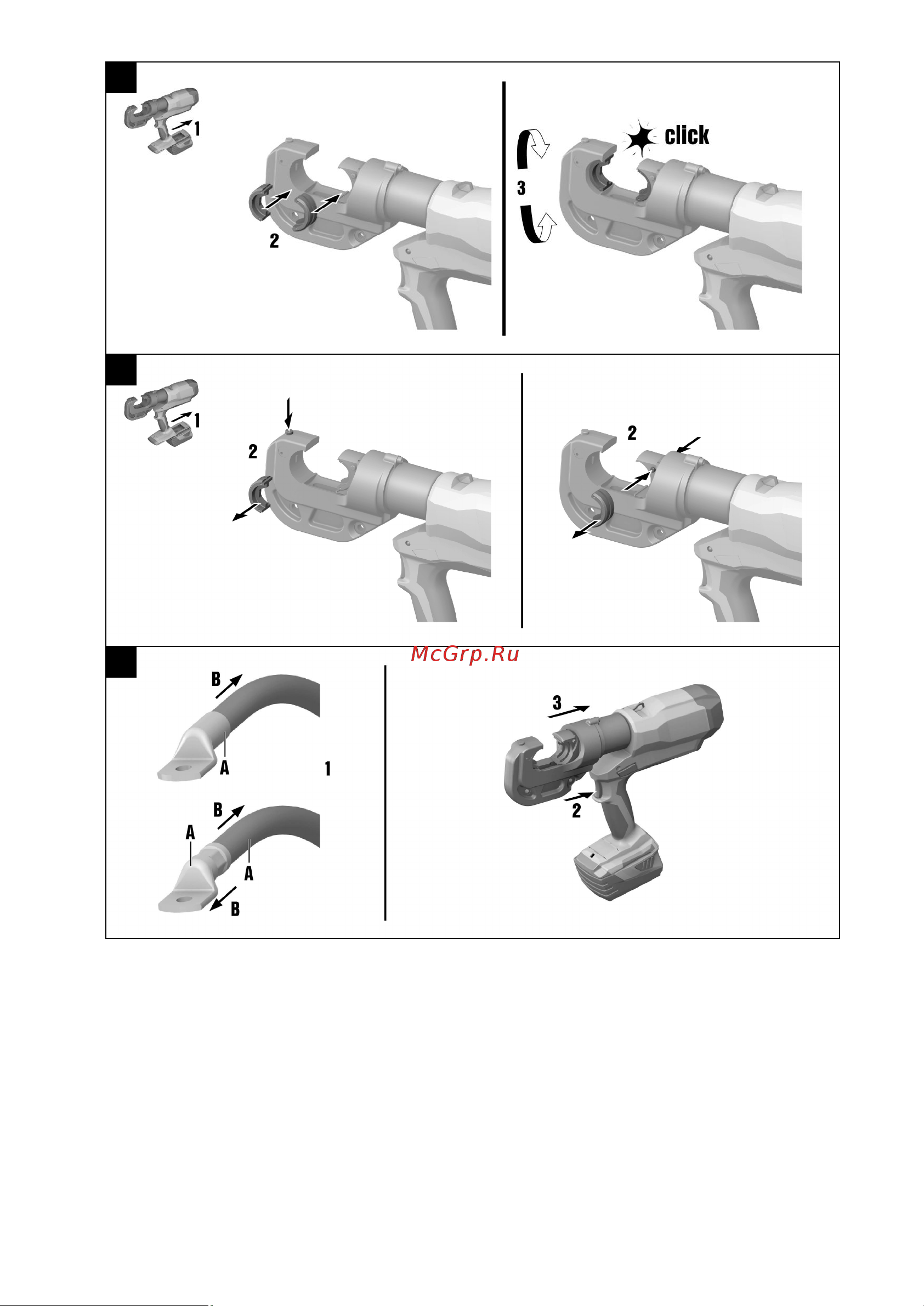 1

2

3

click

1

2

2

McGrp.Ru

B

A

1

B

A

A

B

3

2