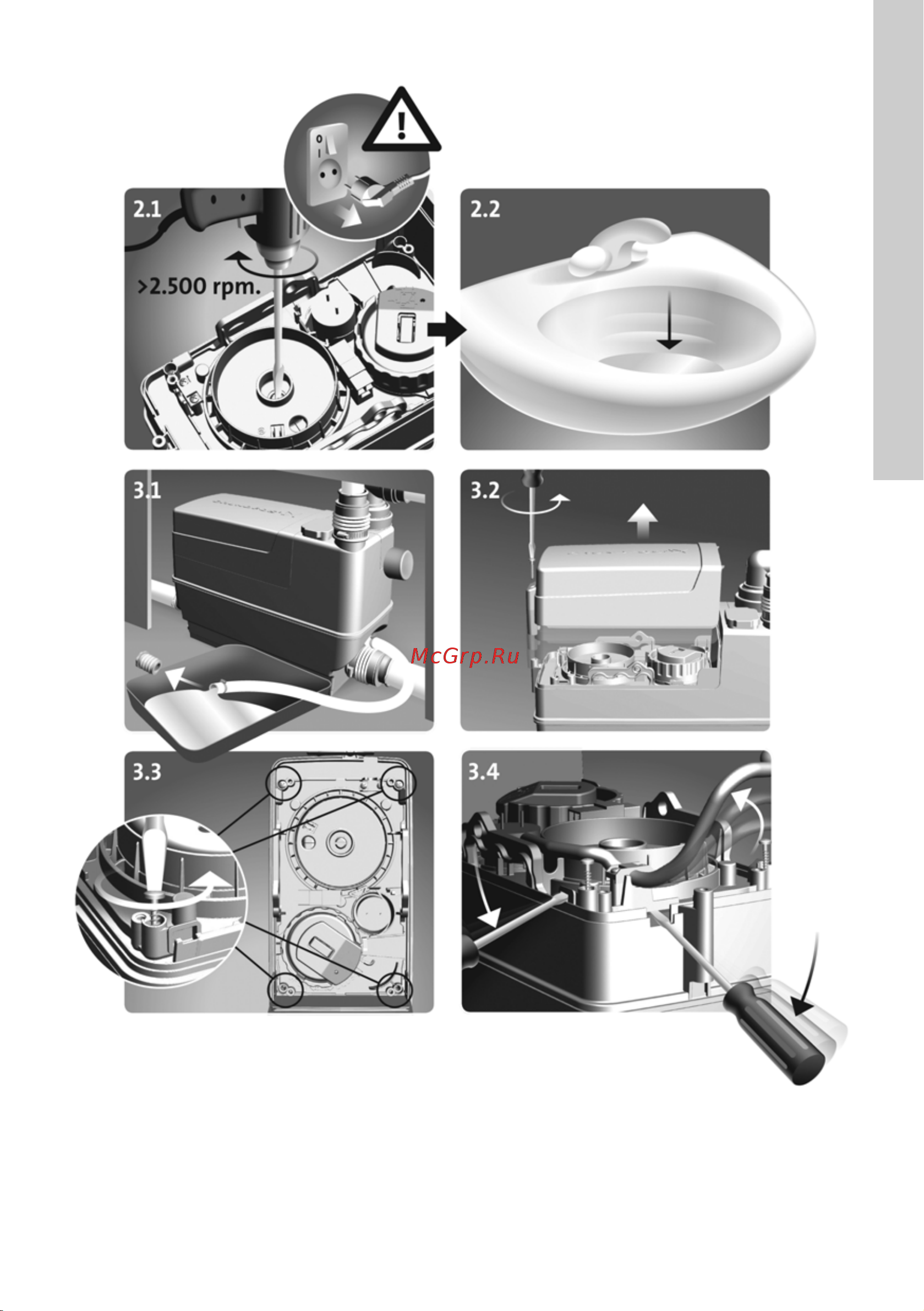 2.1

>2.500 rpm.

2.2

3.1

3.2

McGrp.Ru

3.3

3.4