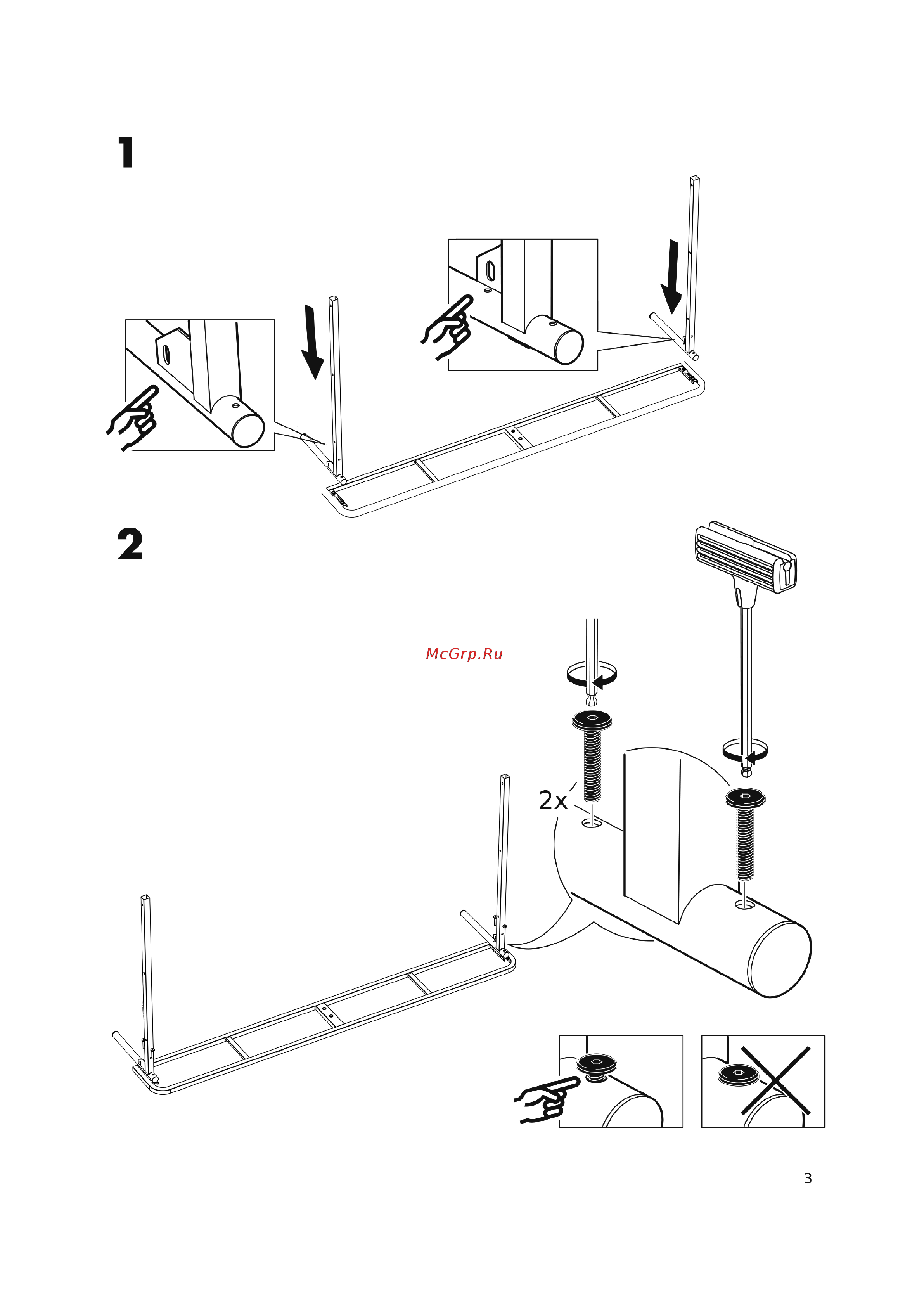 1

2

McGrp.Ru

2x

3