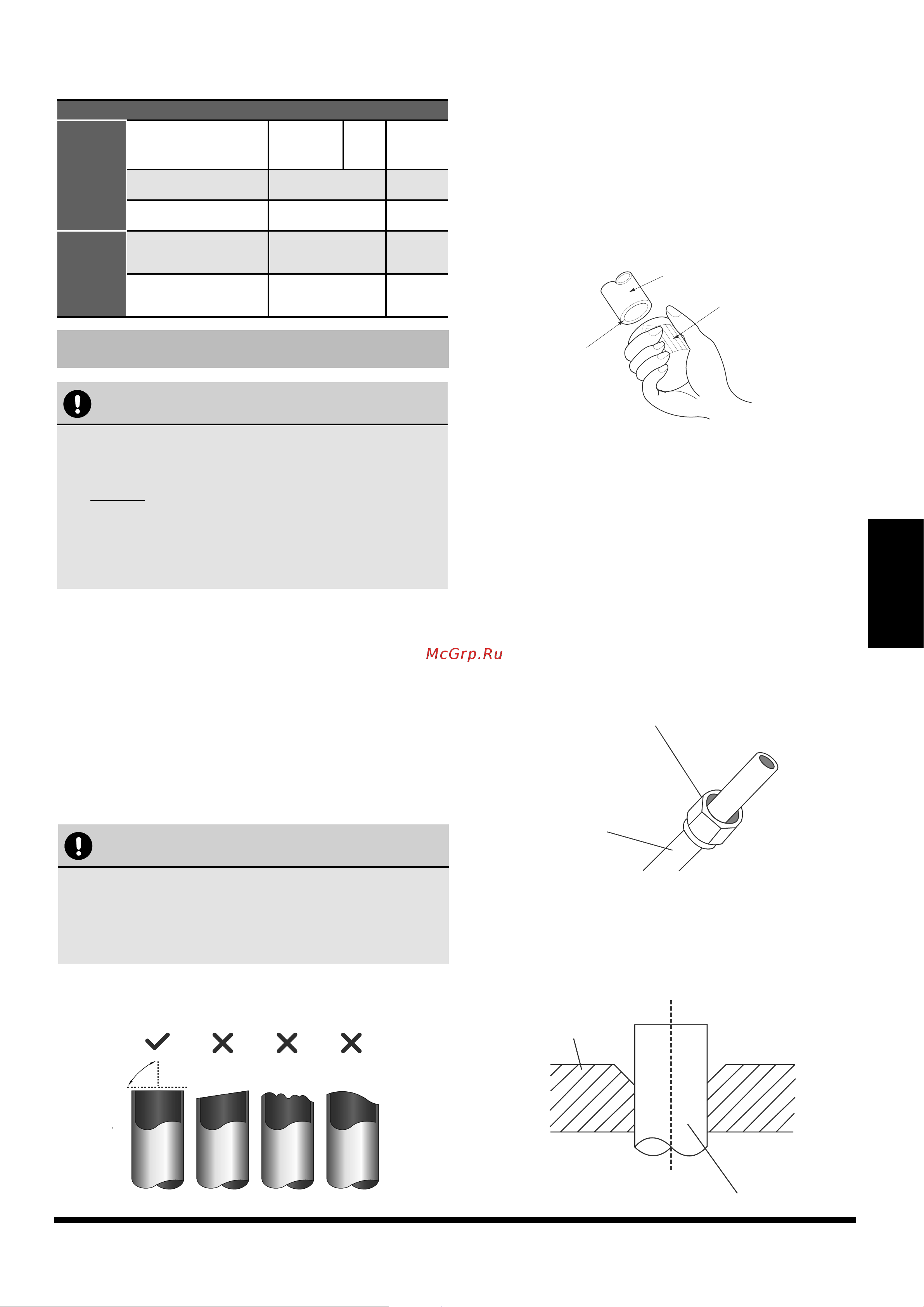 McGrp.Ru