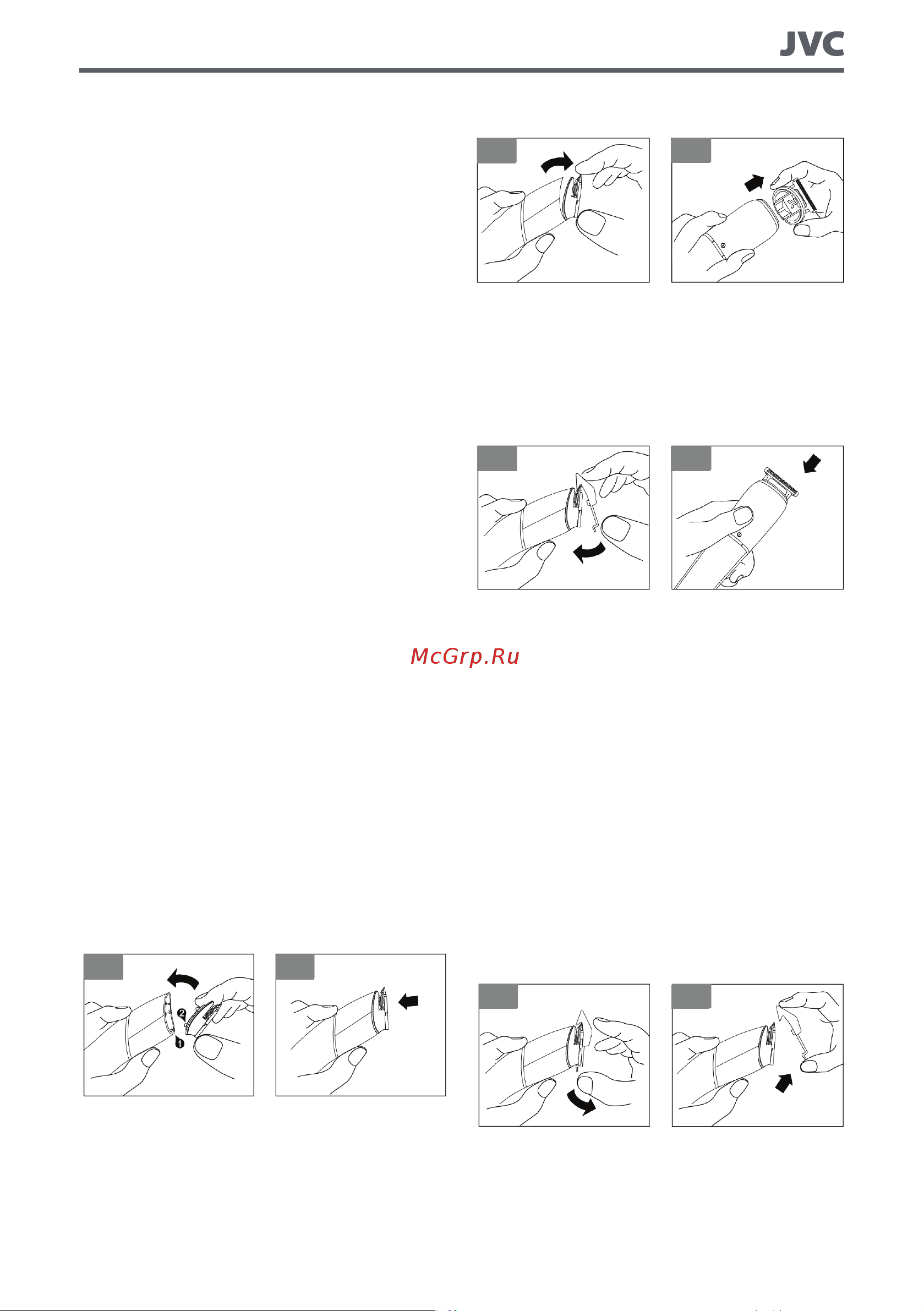 JVC

McGrp.Ru

2

1