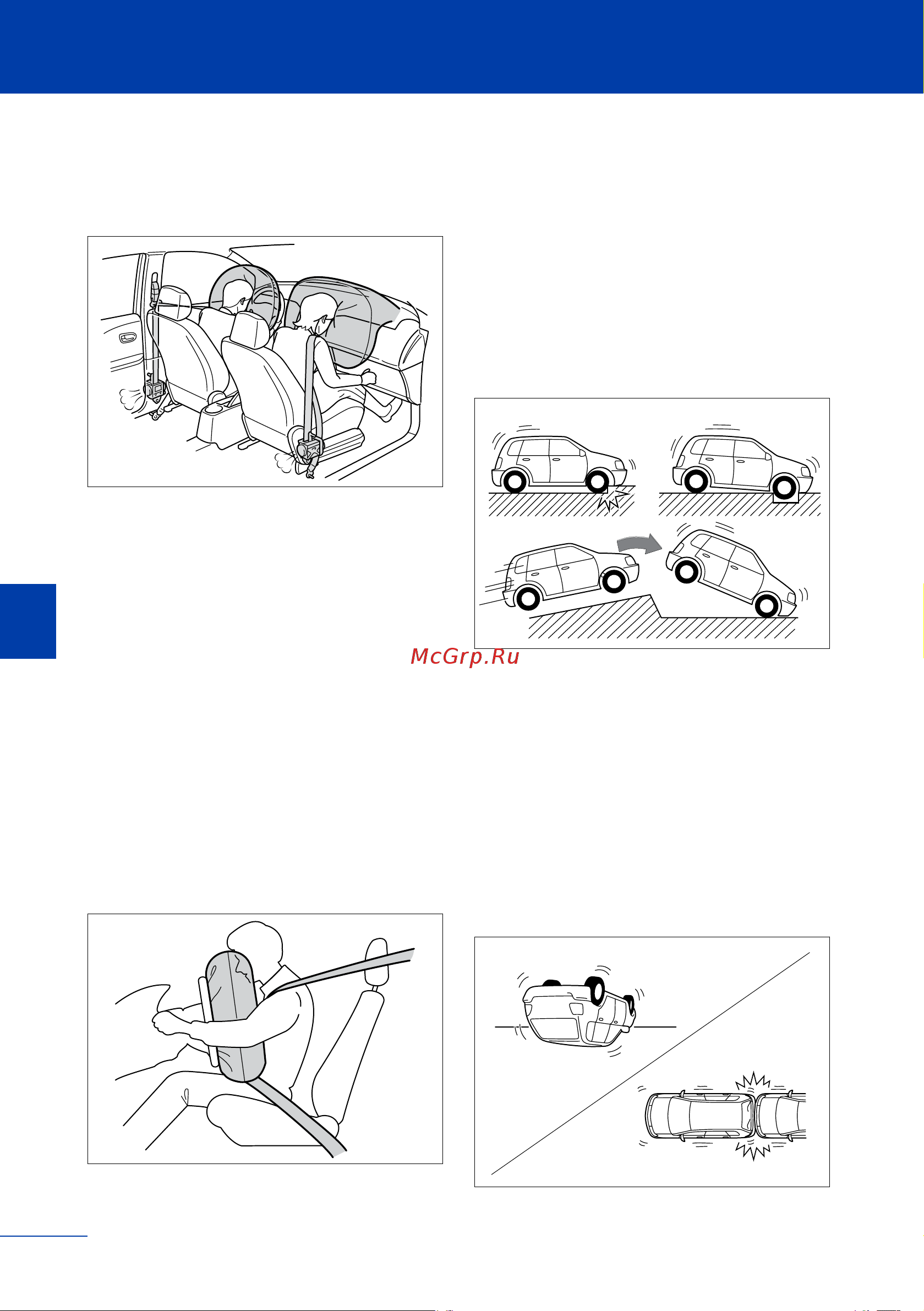 McGrp.Ru