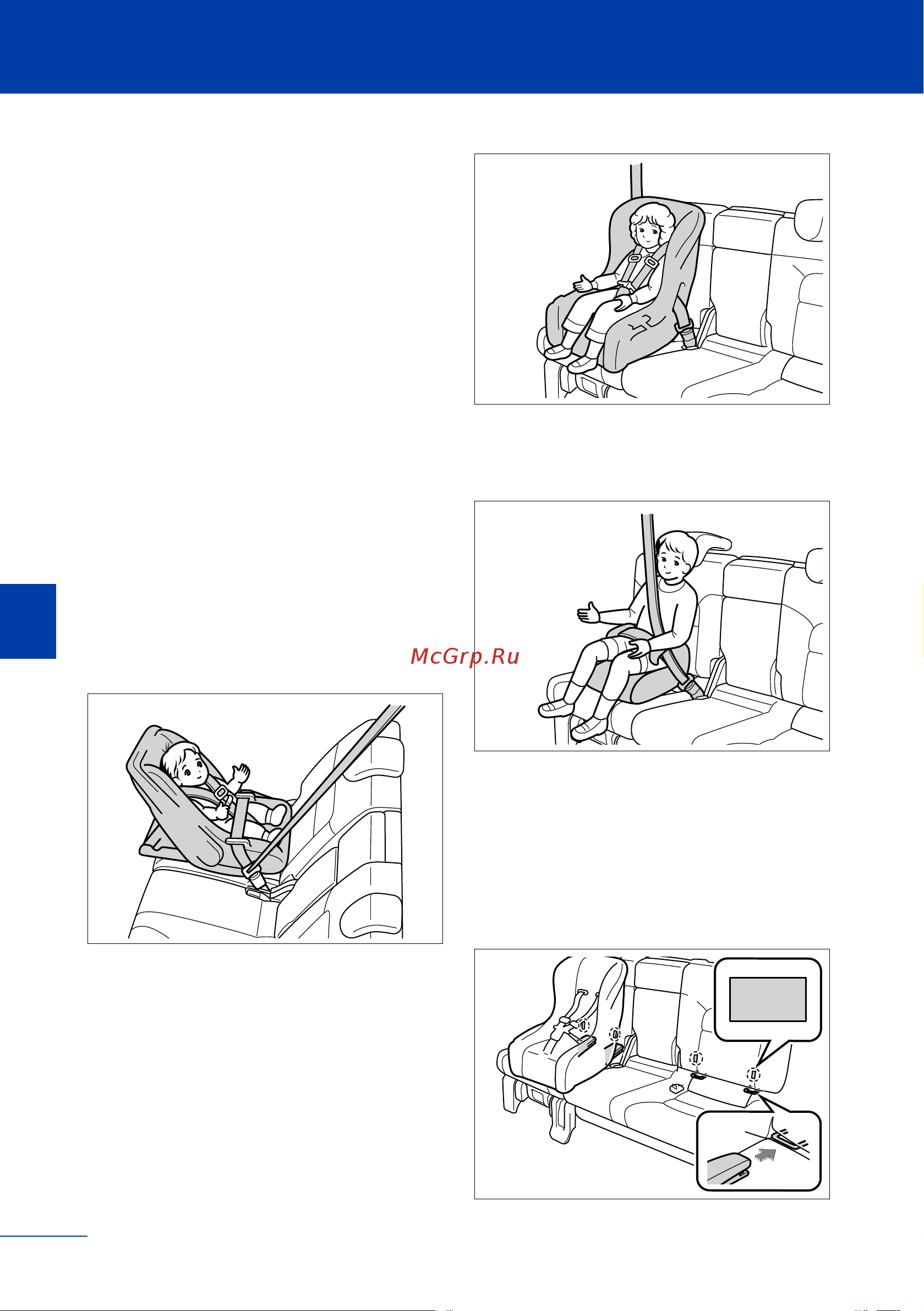 McGrp.Ru