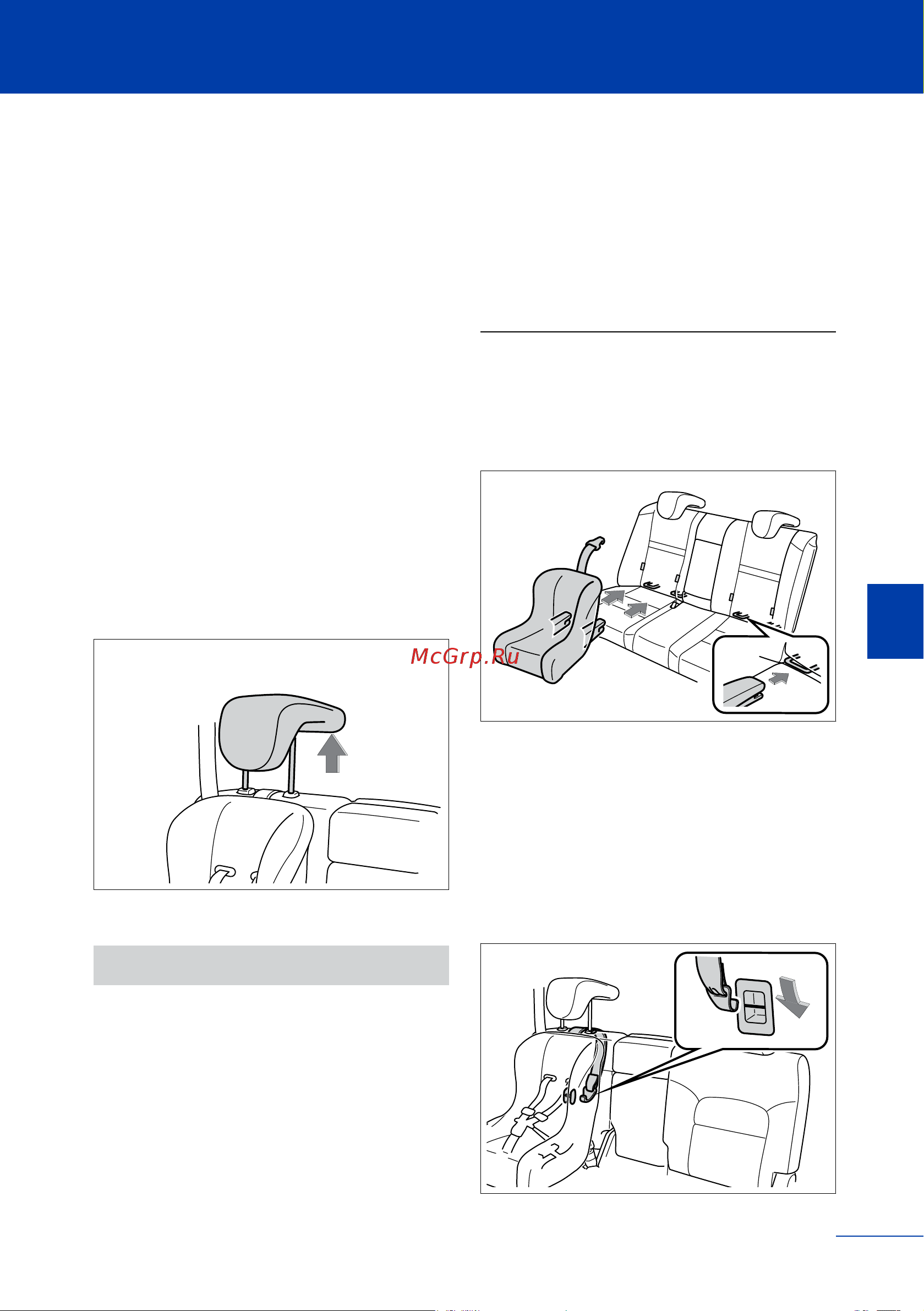 McGrp.Ru