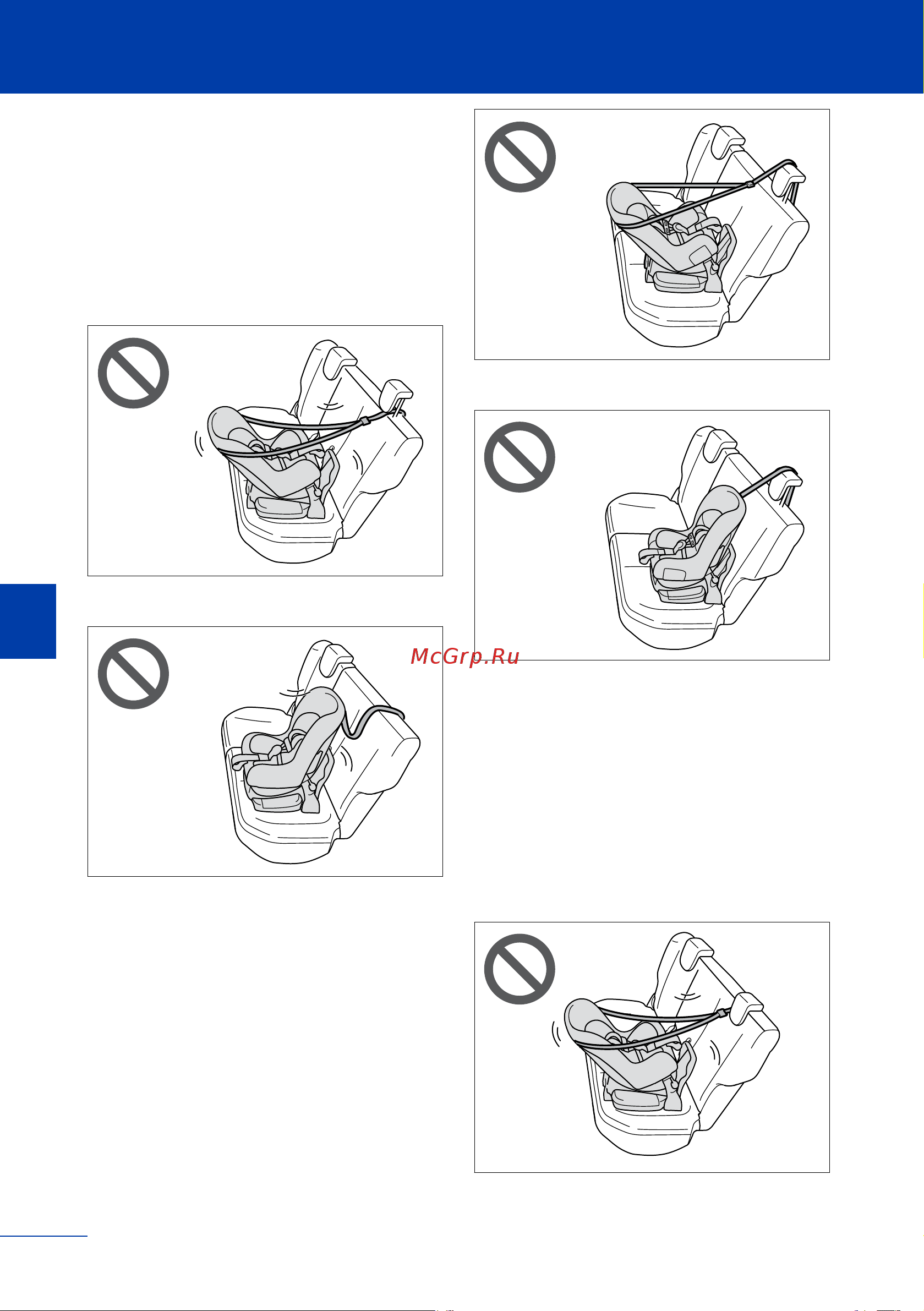 McGrp.Ru