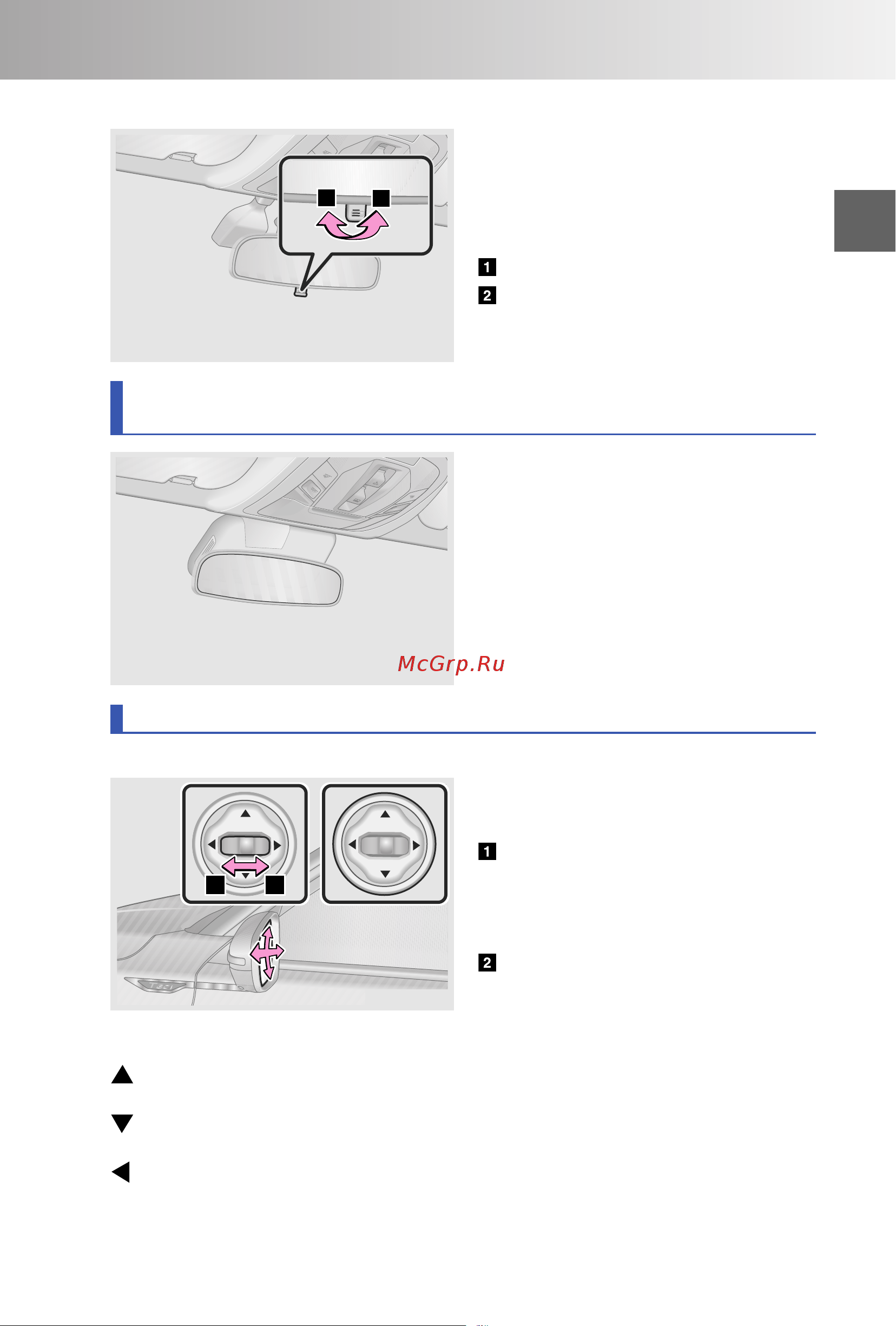 1
2
McGrp.Ru
1
2