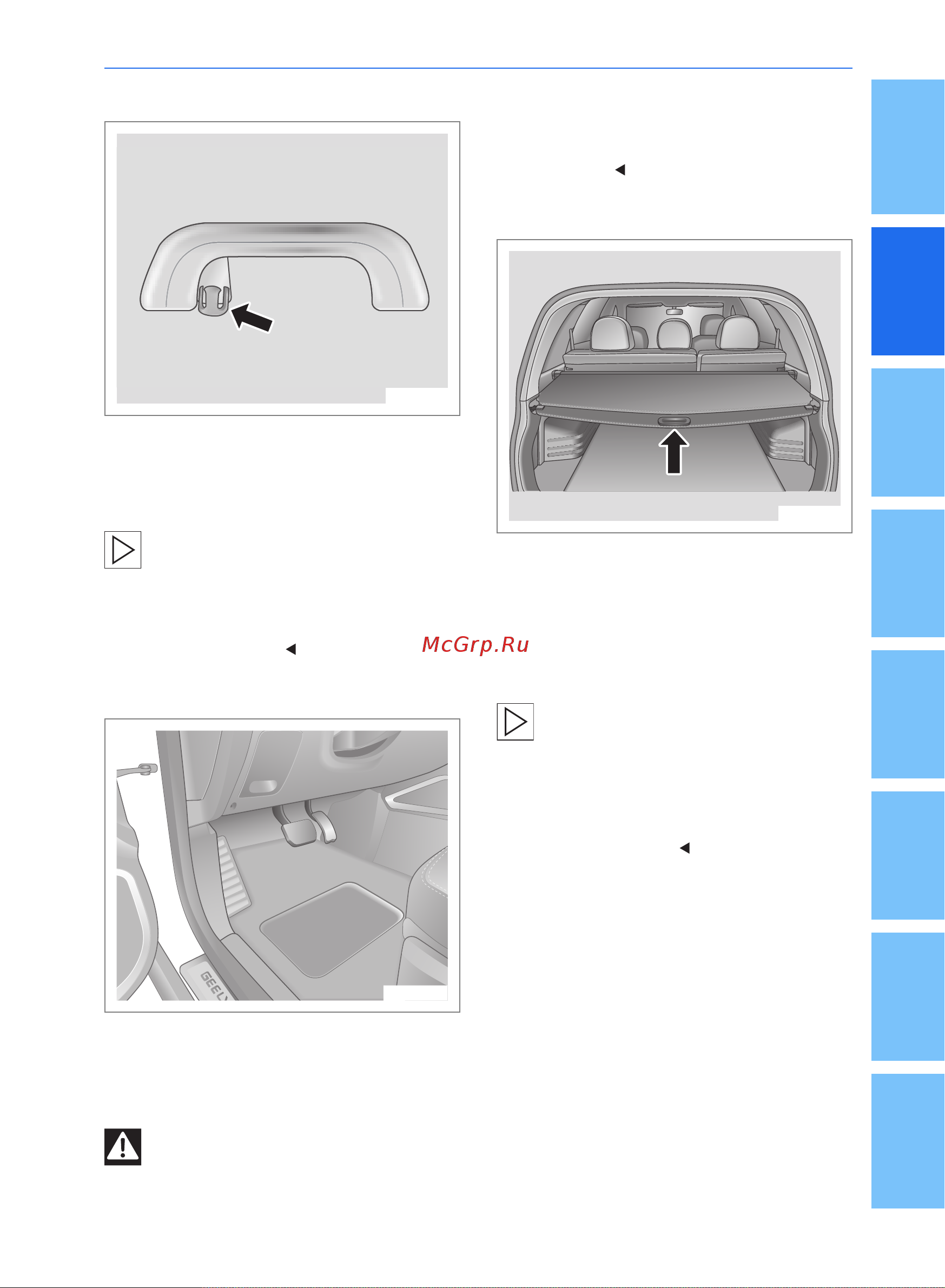 McGrp.Ru

GEELY