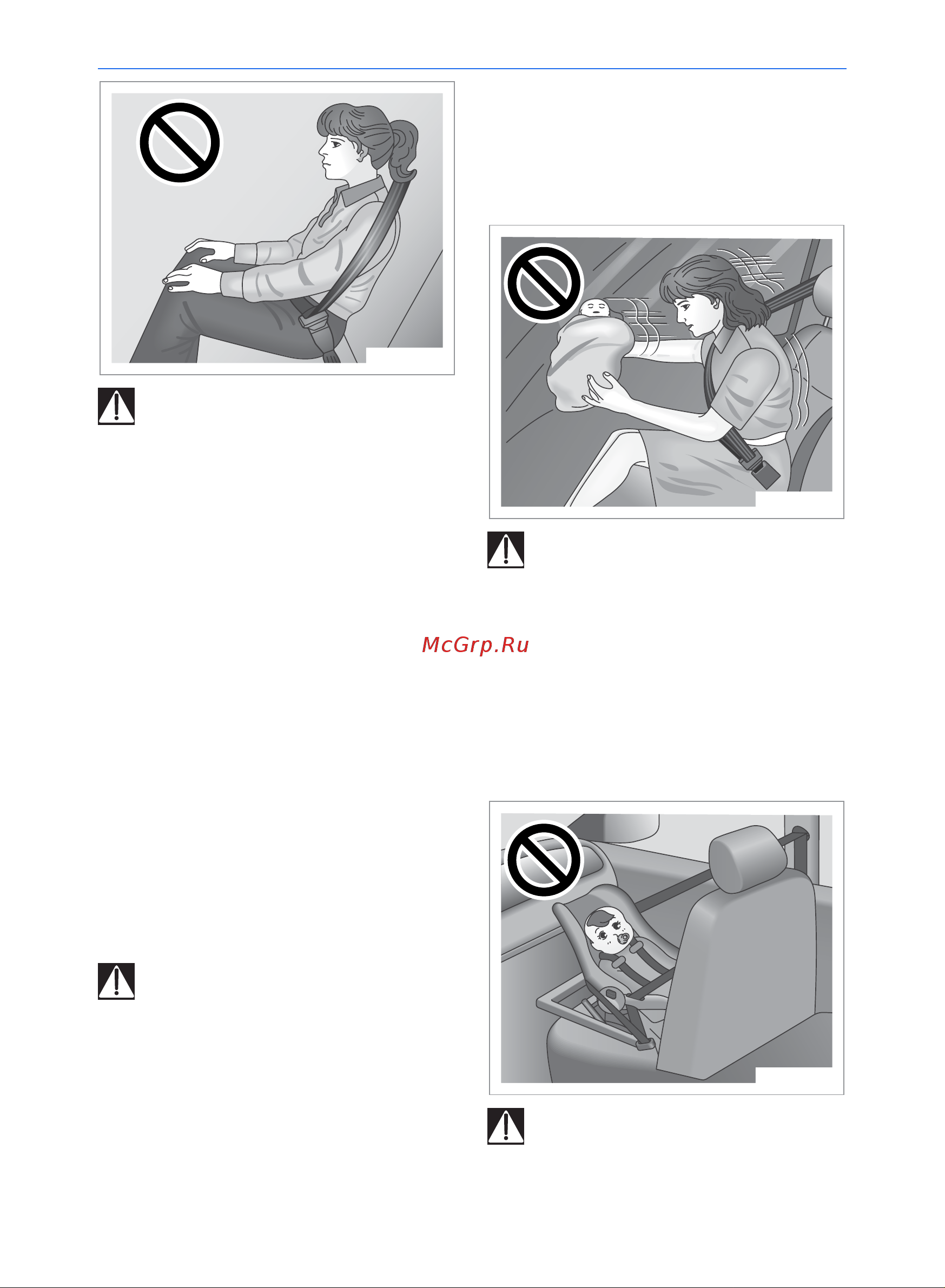 McGrp.Ru