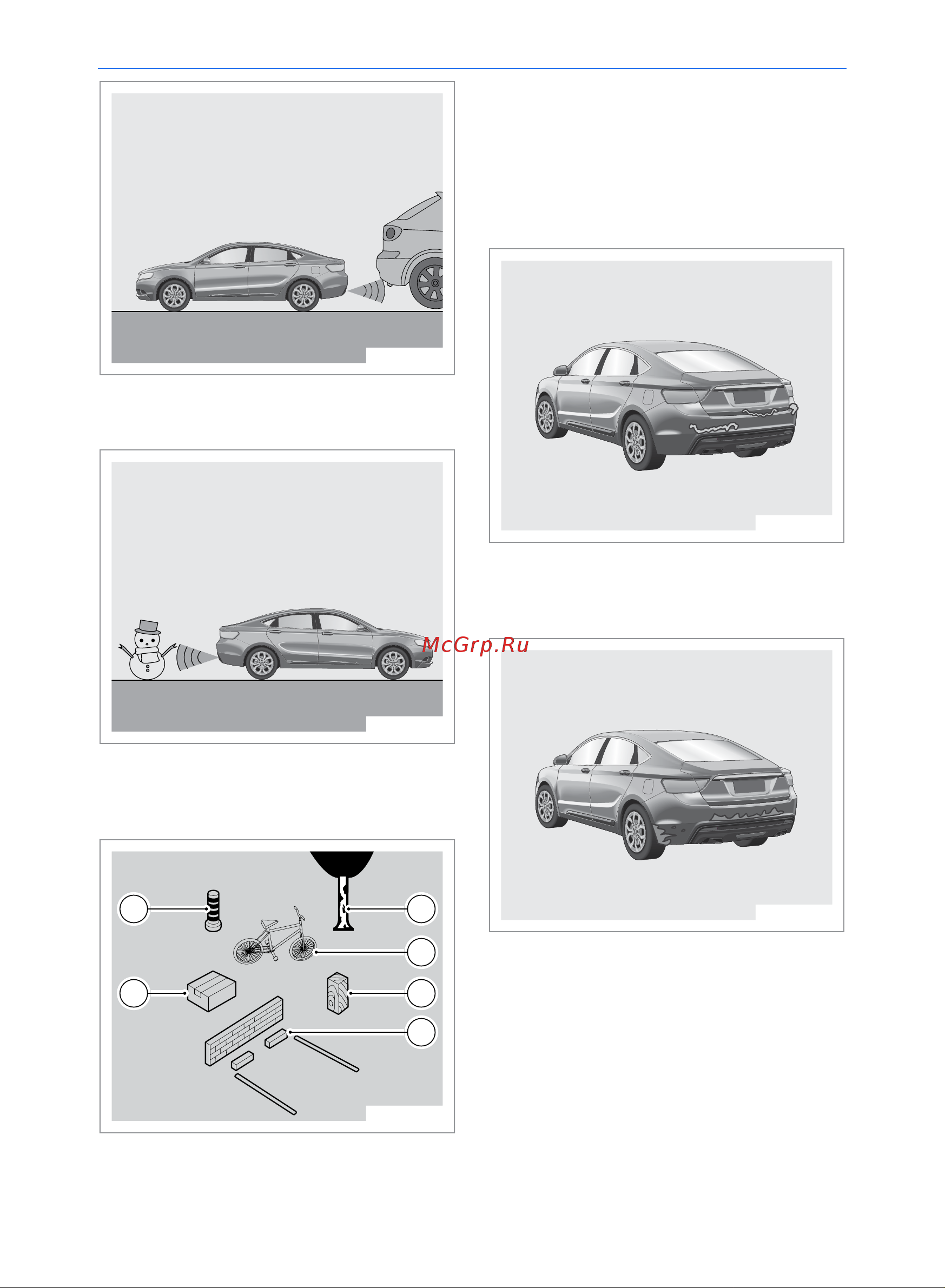 McGrp.Ru