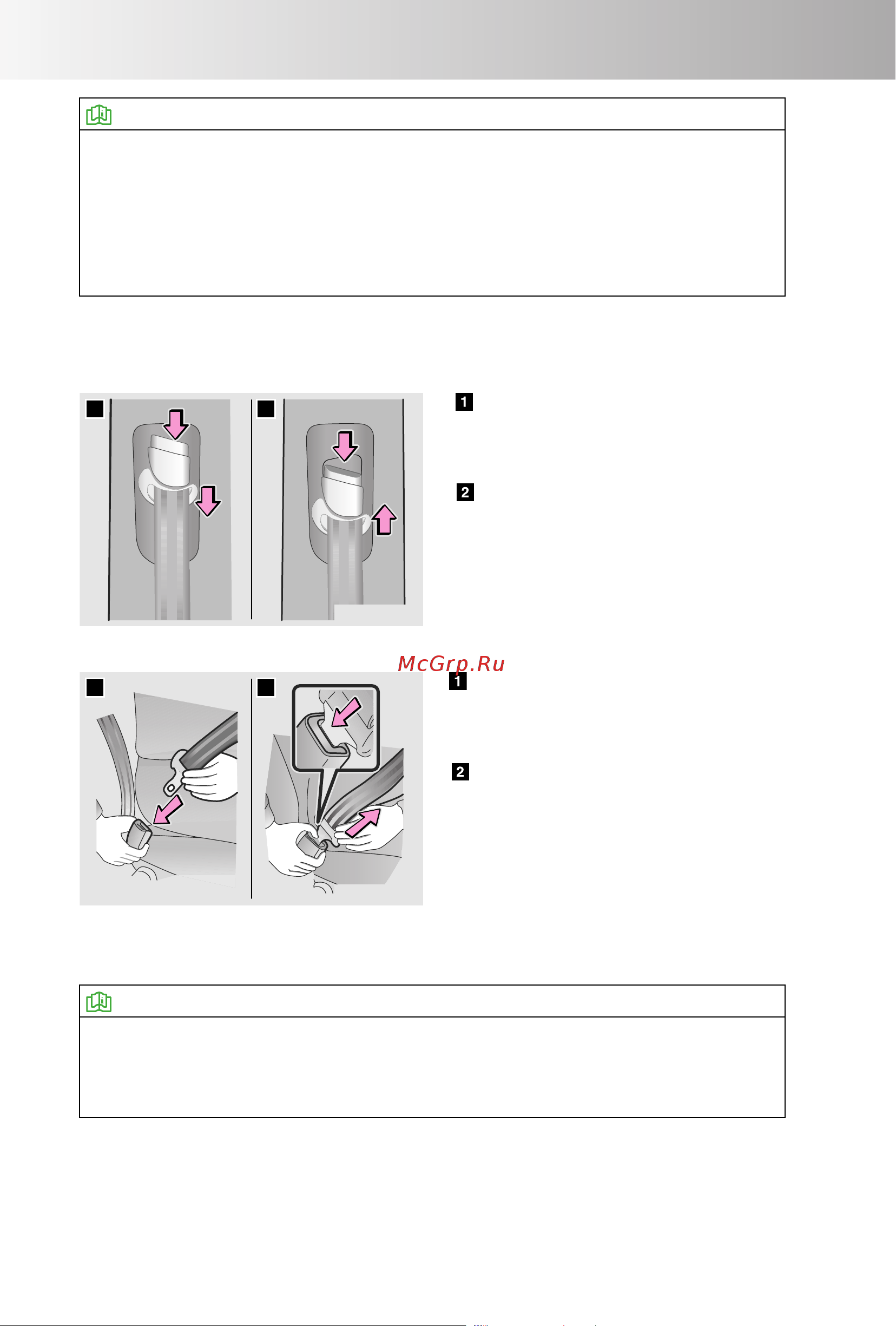 1

2

McGrp.Ru

1

2