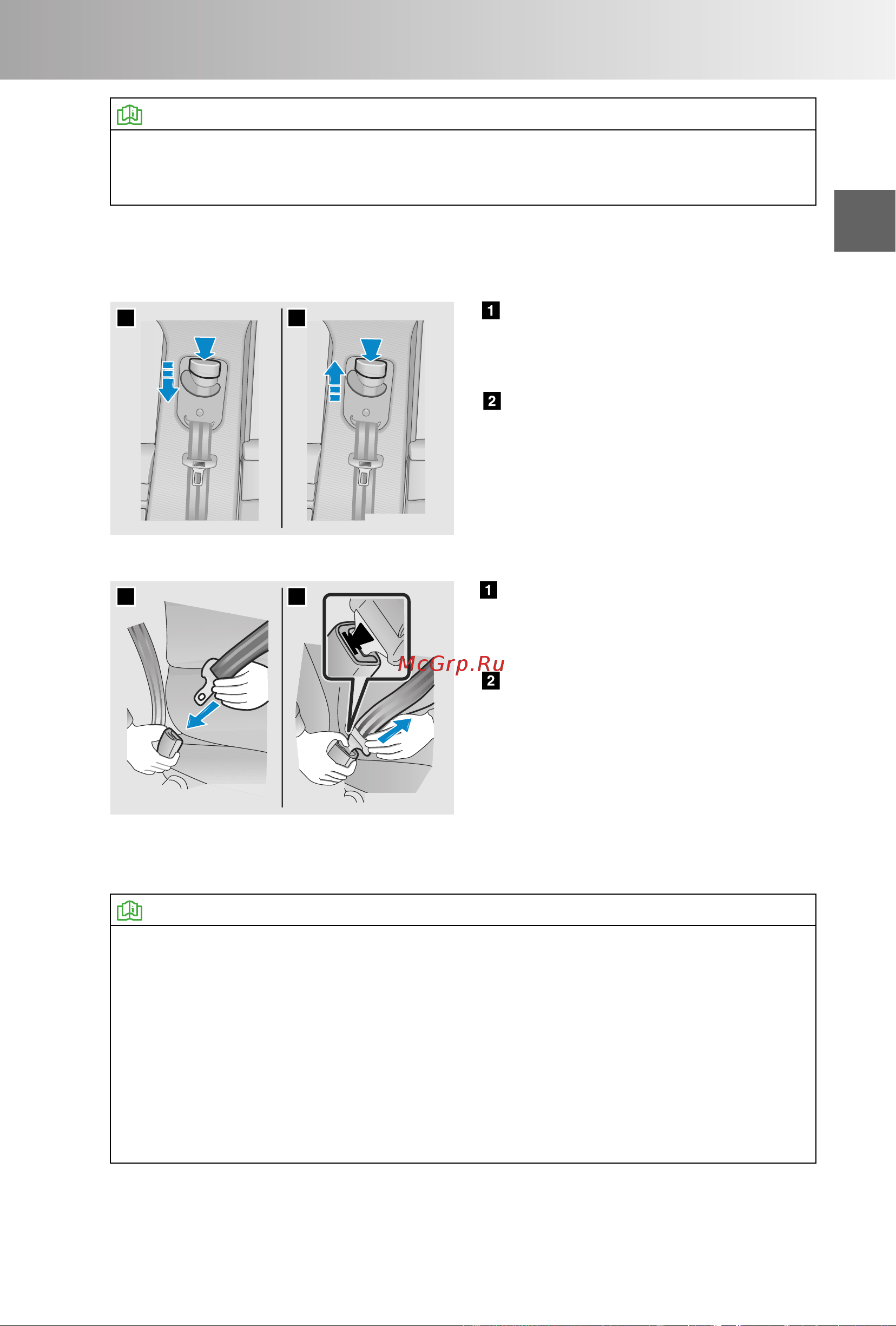 1

2

1

McGrp.Ru

2