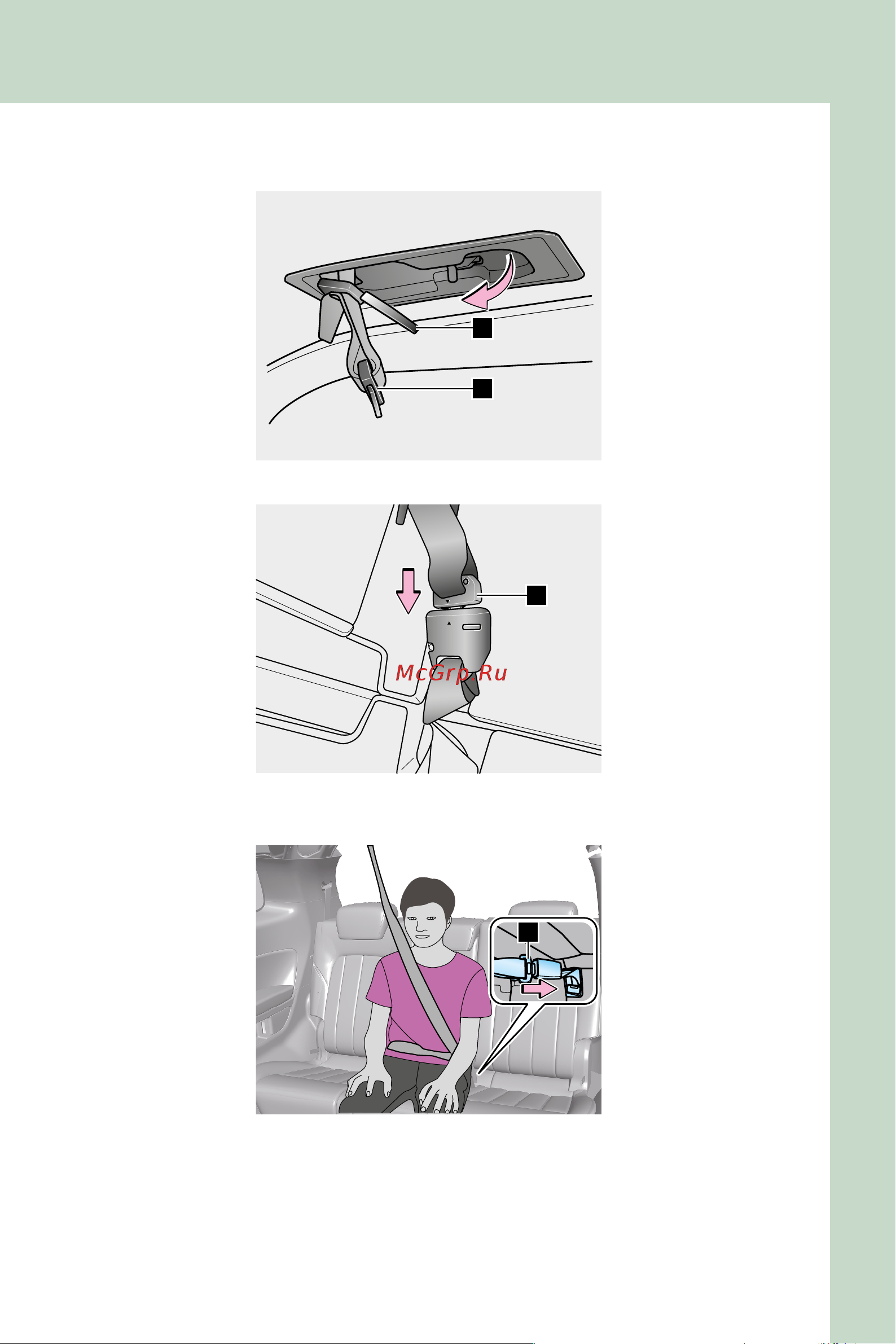 McGrp.Ru