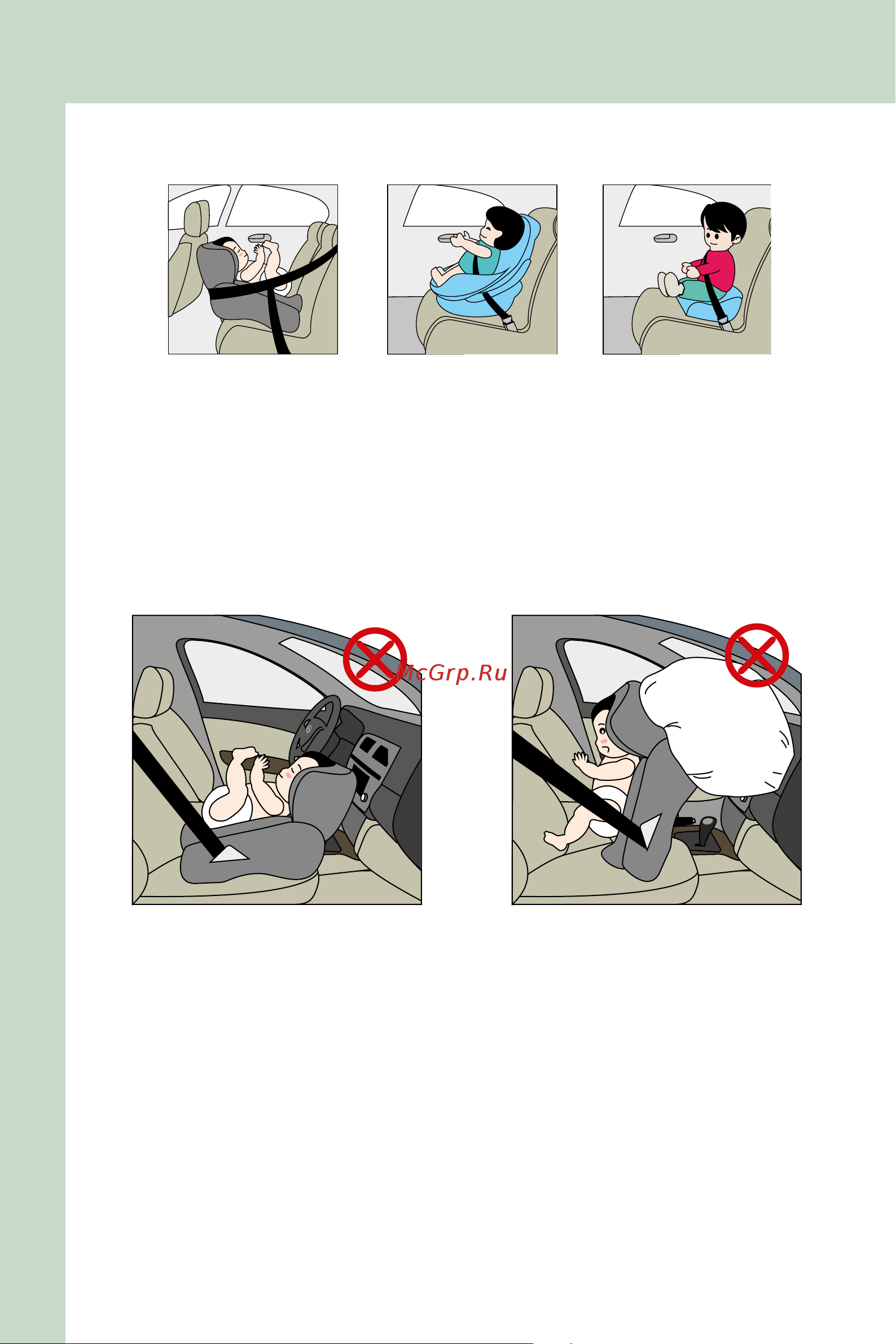 McGrp.Ru