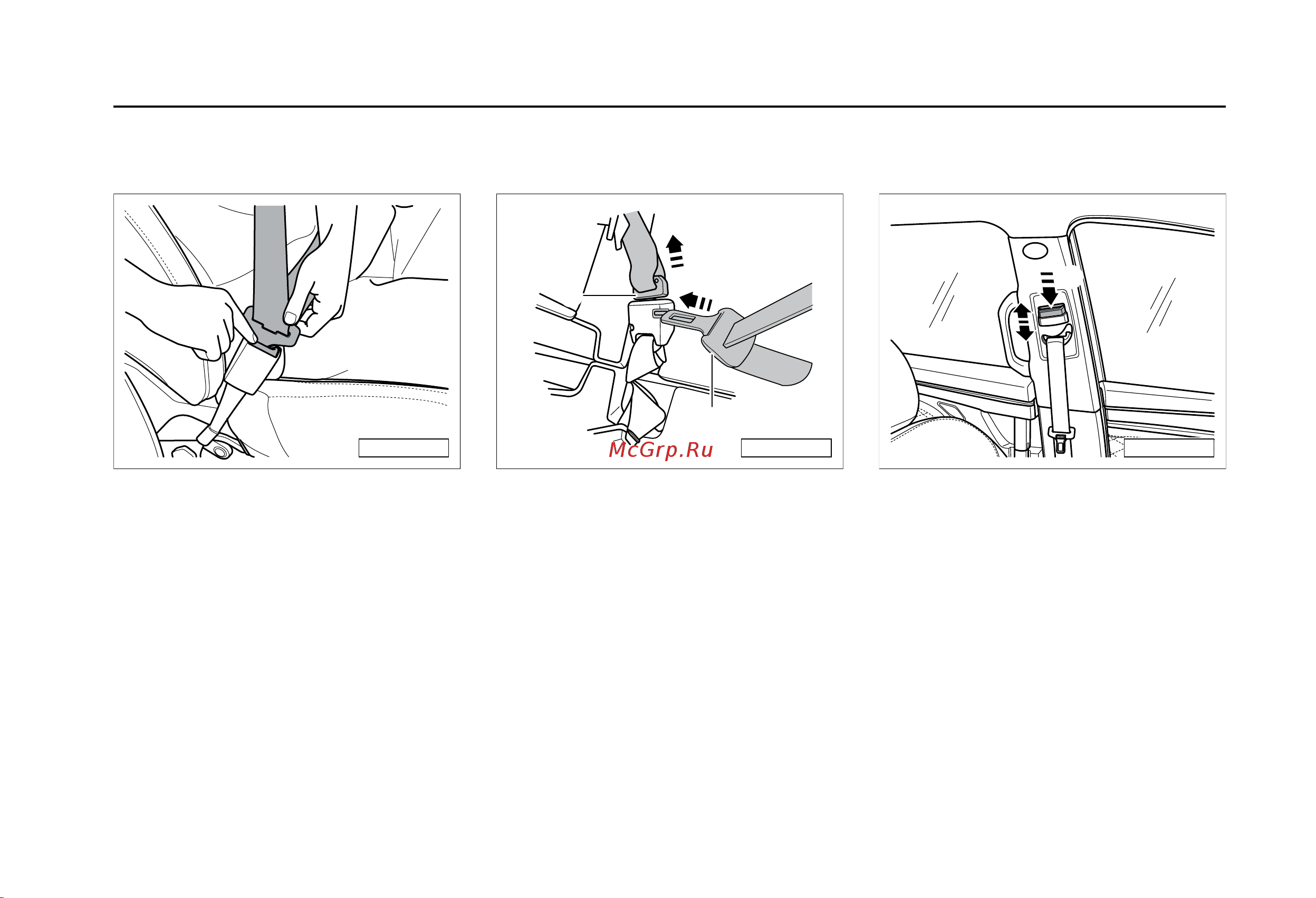 McGrp.Ru