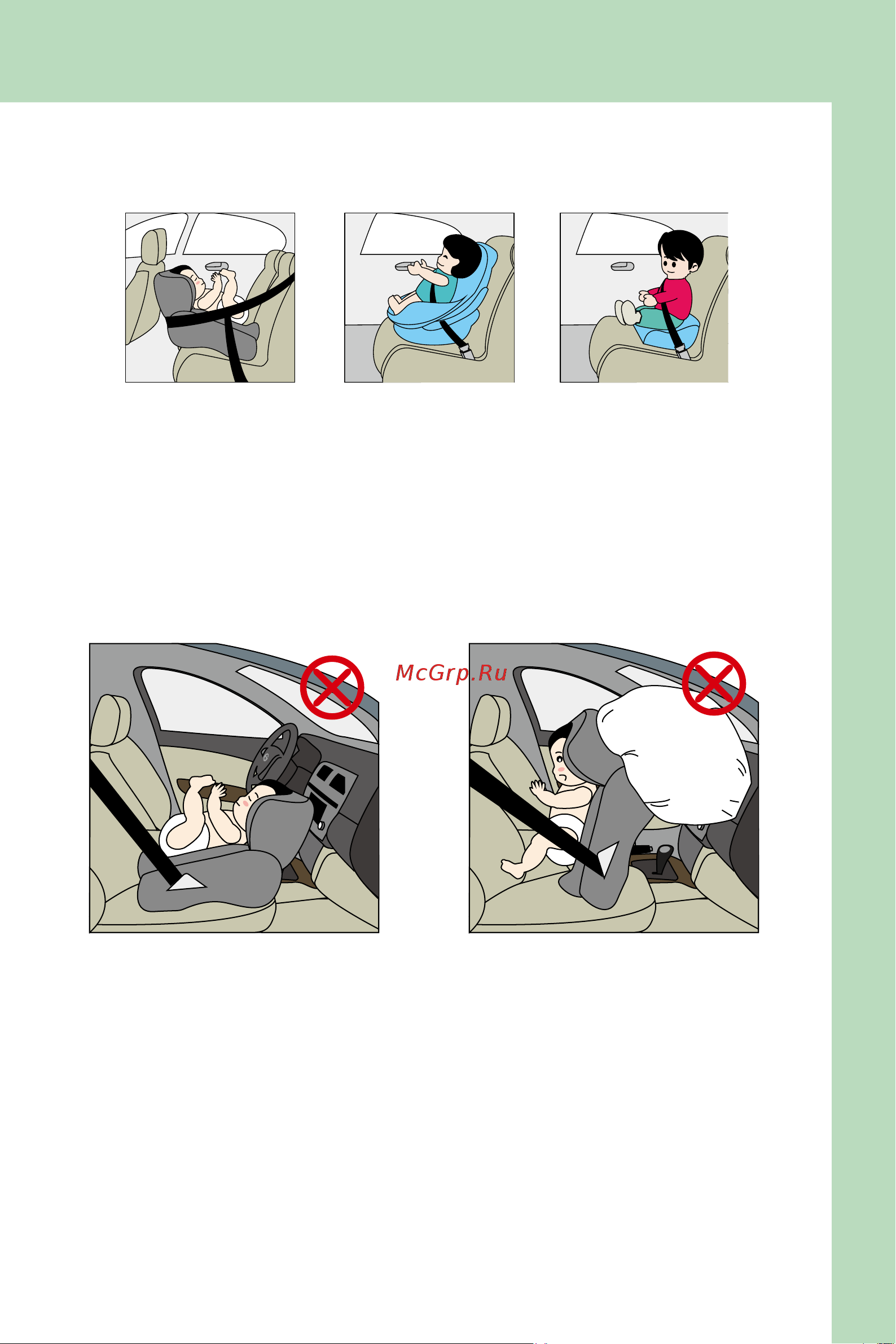 McGrp.Ru