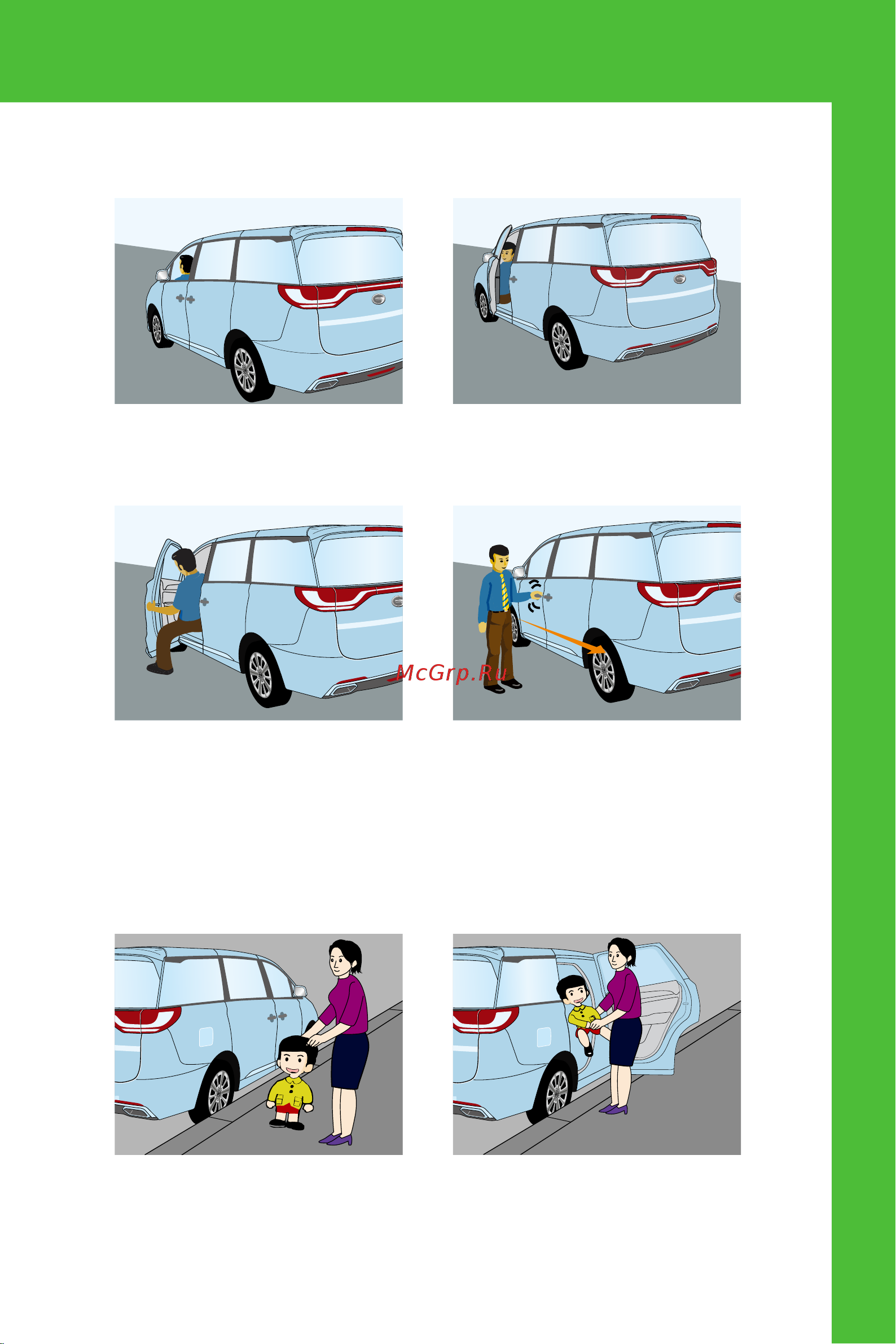 McGrp.Ru