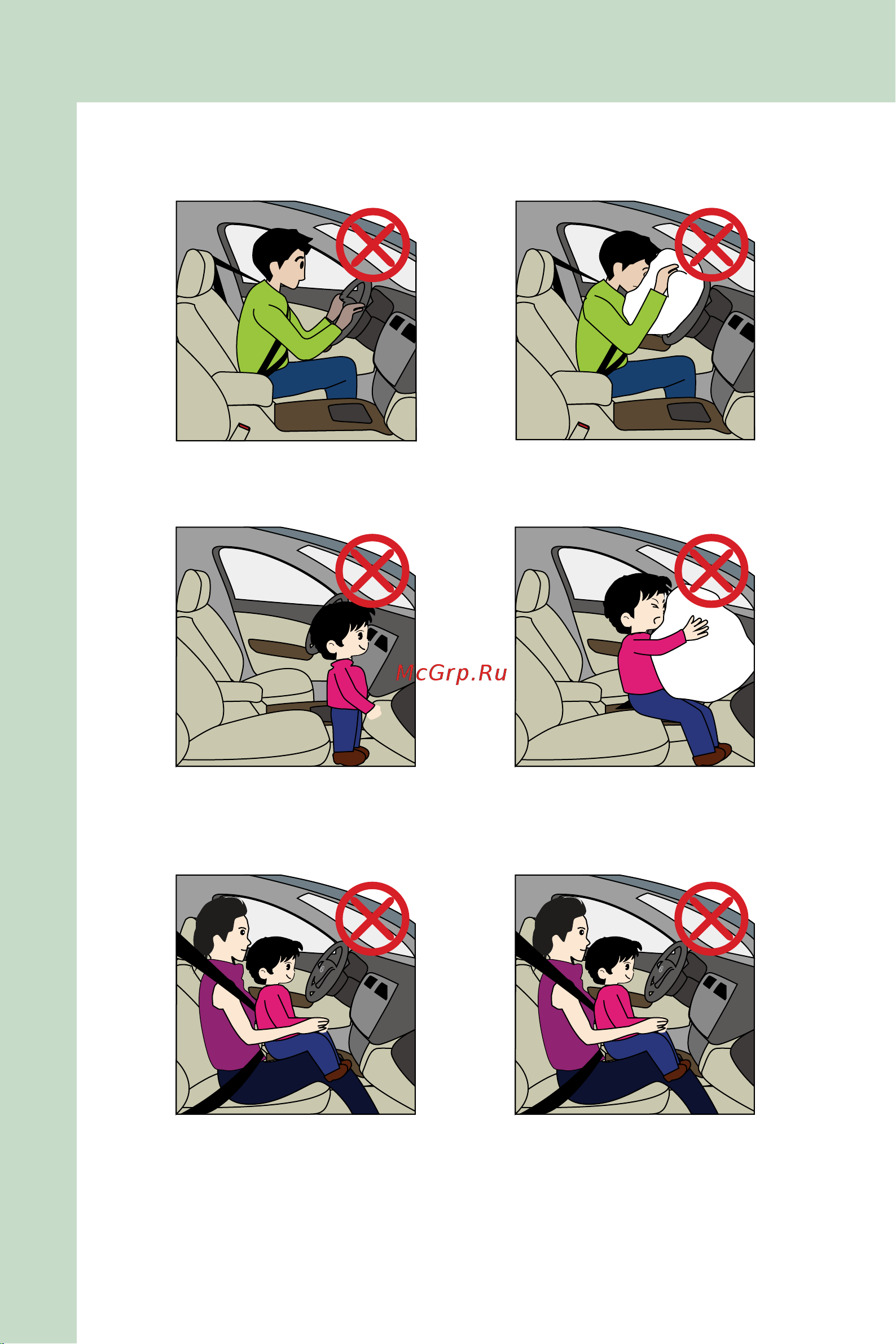 McGrp.Ru