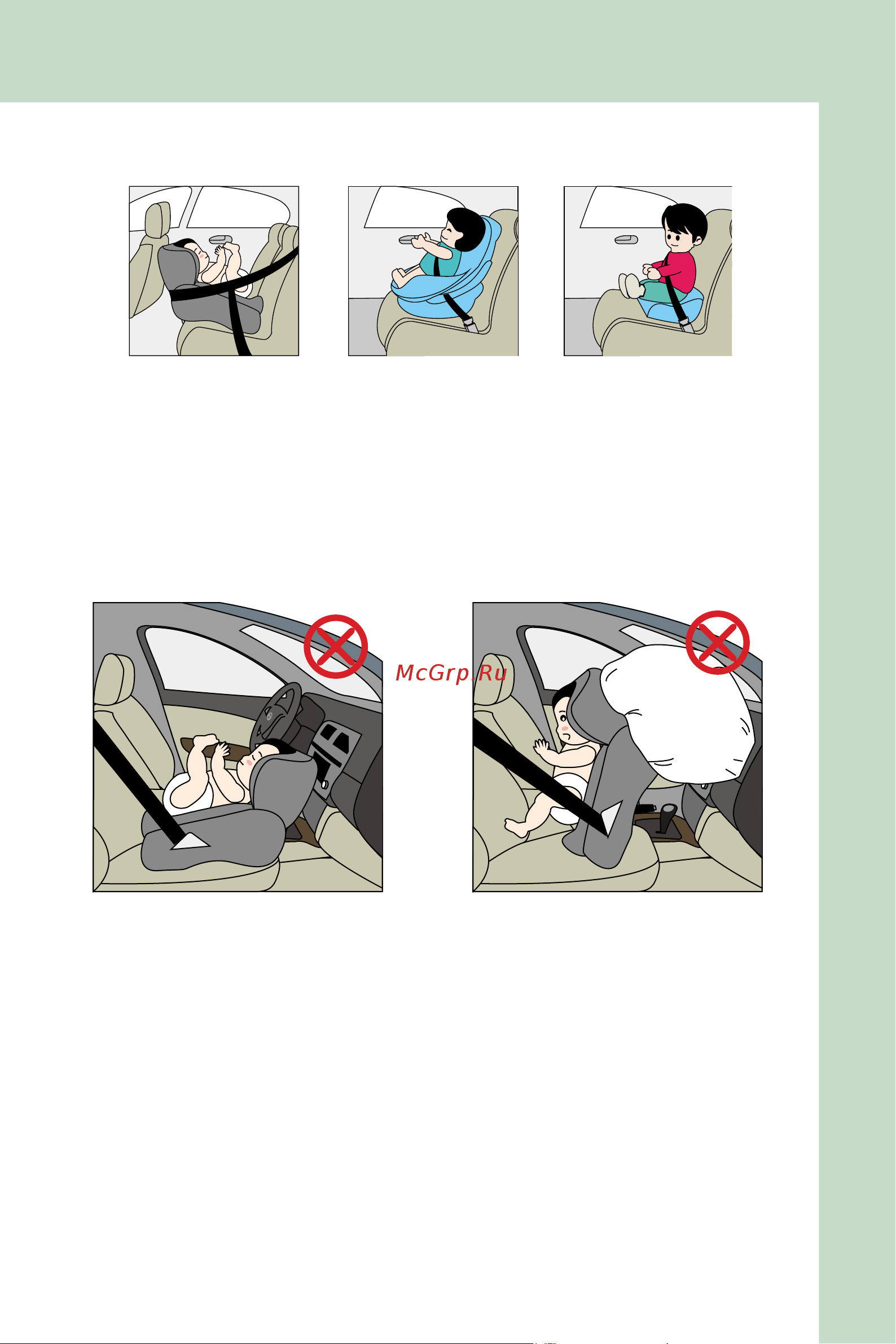 McGrp.Ru