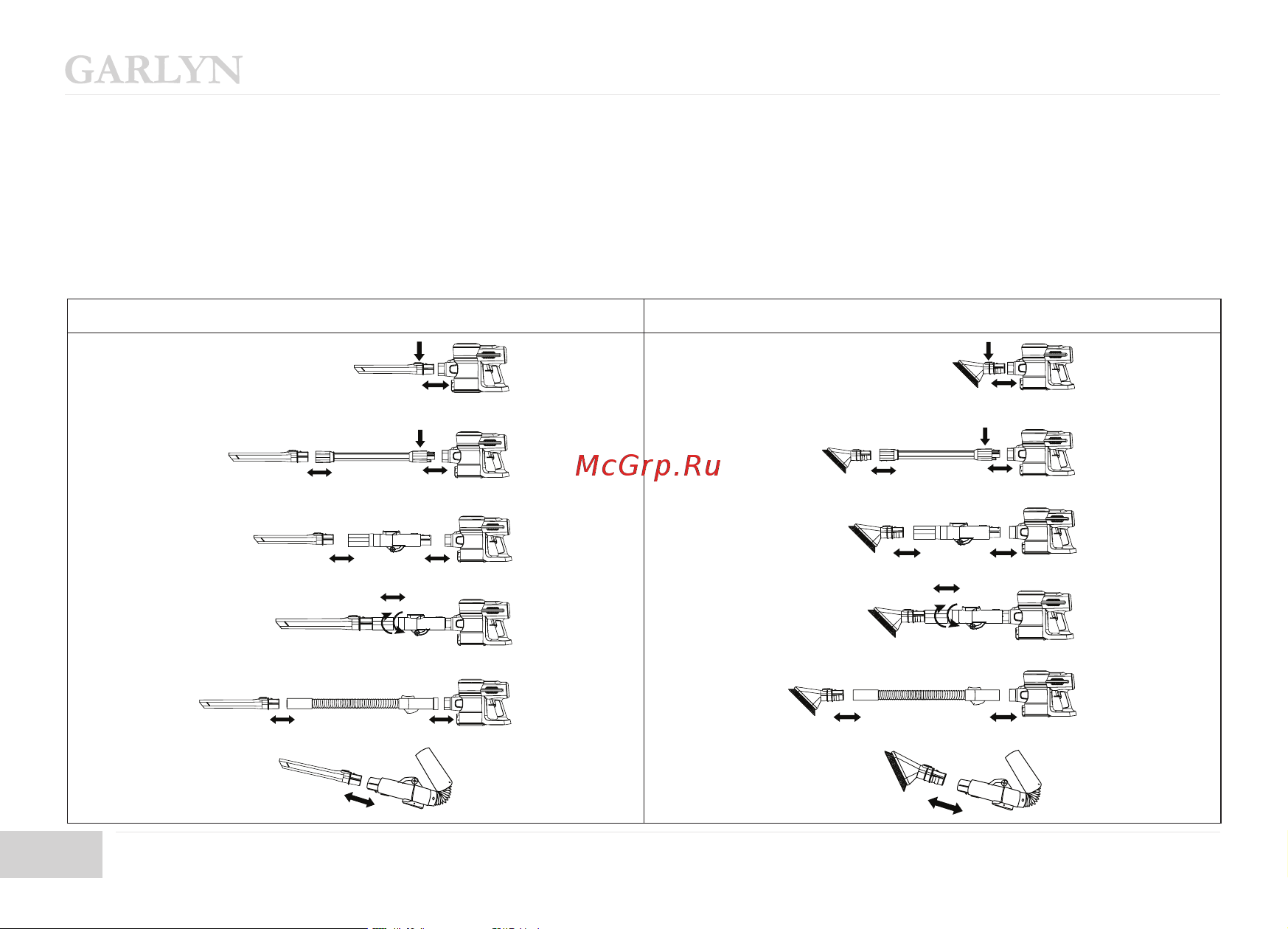 GARLYN

McGrp.Ru