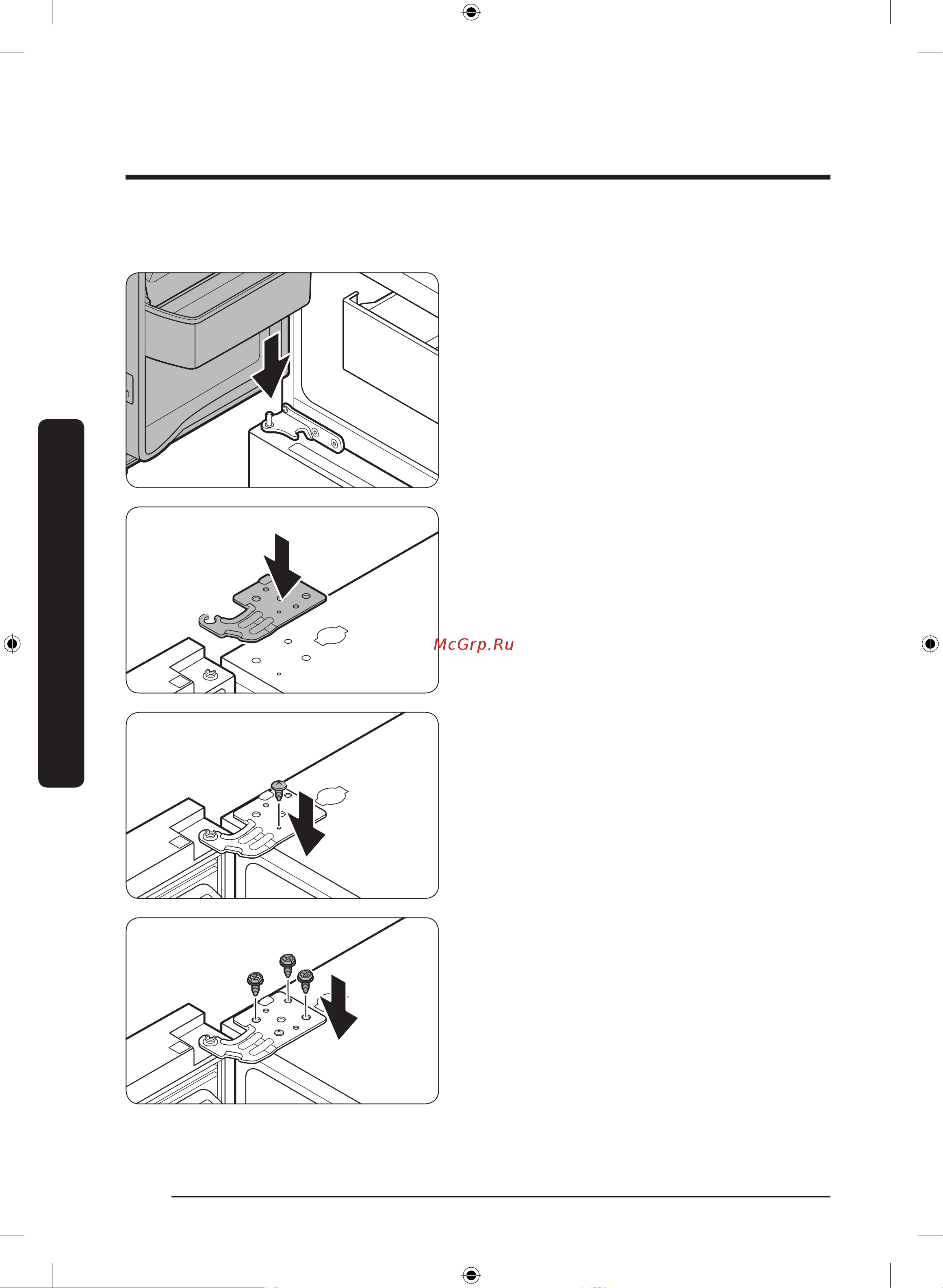 McGrp.Ru