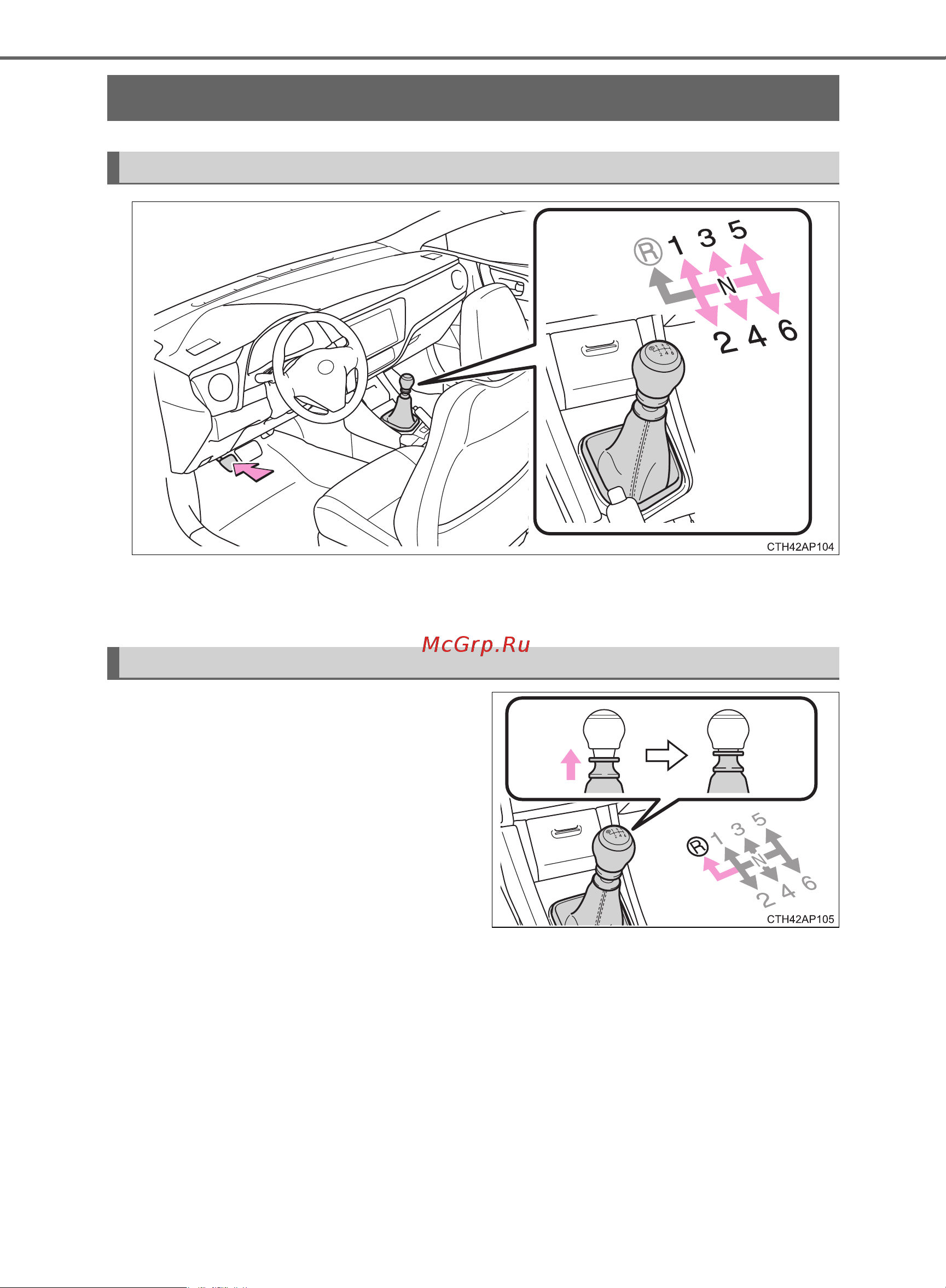 R 1 3 5
N
2 4 6
CTH42AP104

McGrp.Ru

R 1 3 5
N
2 4 6
CTH42AP105