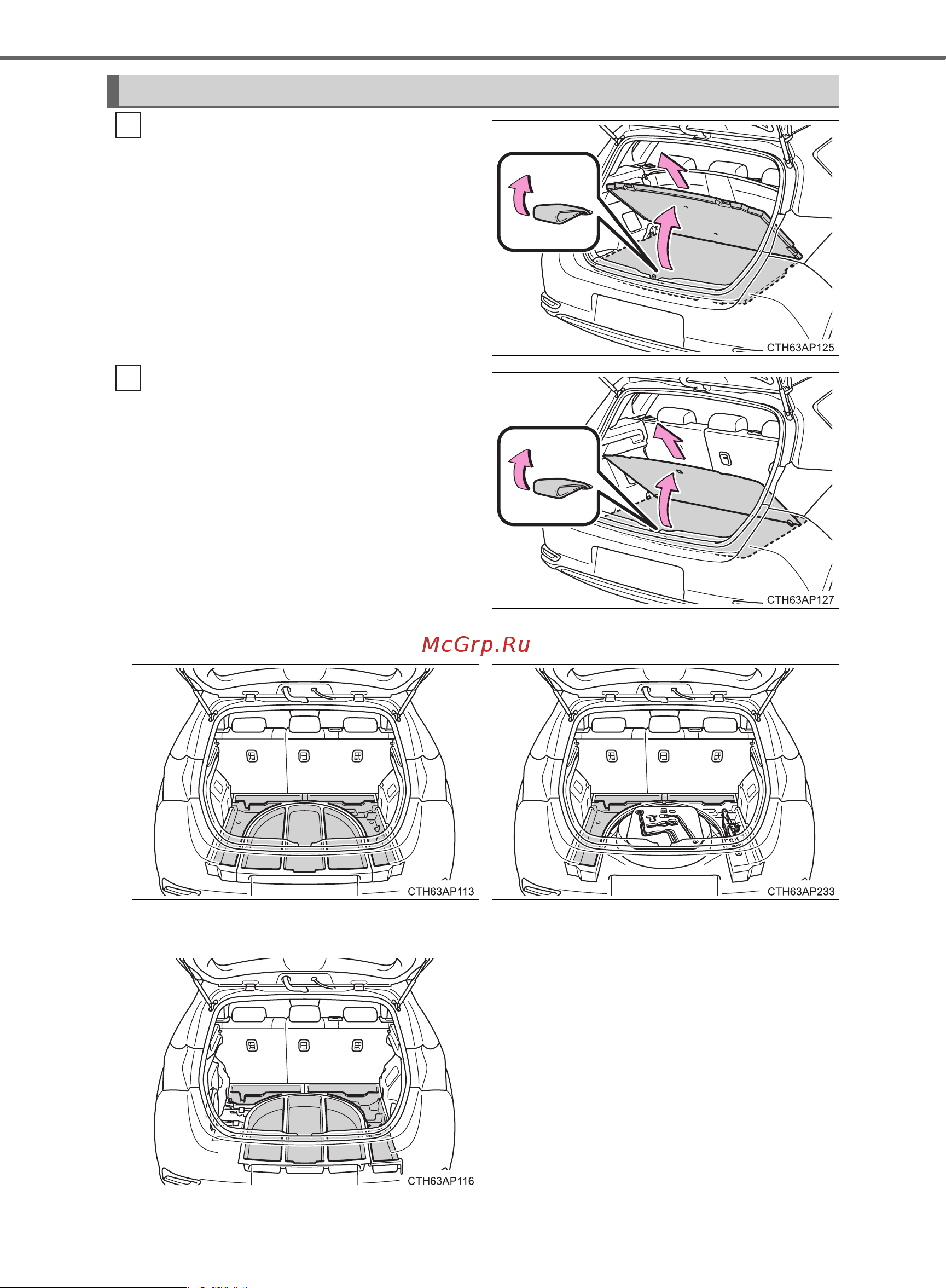 CTH63AP125

CTH63AP127

McGrp.Ru

CTH63AP113

CTH63AP233

CTH63AP116