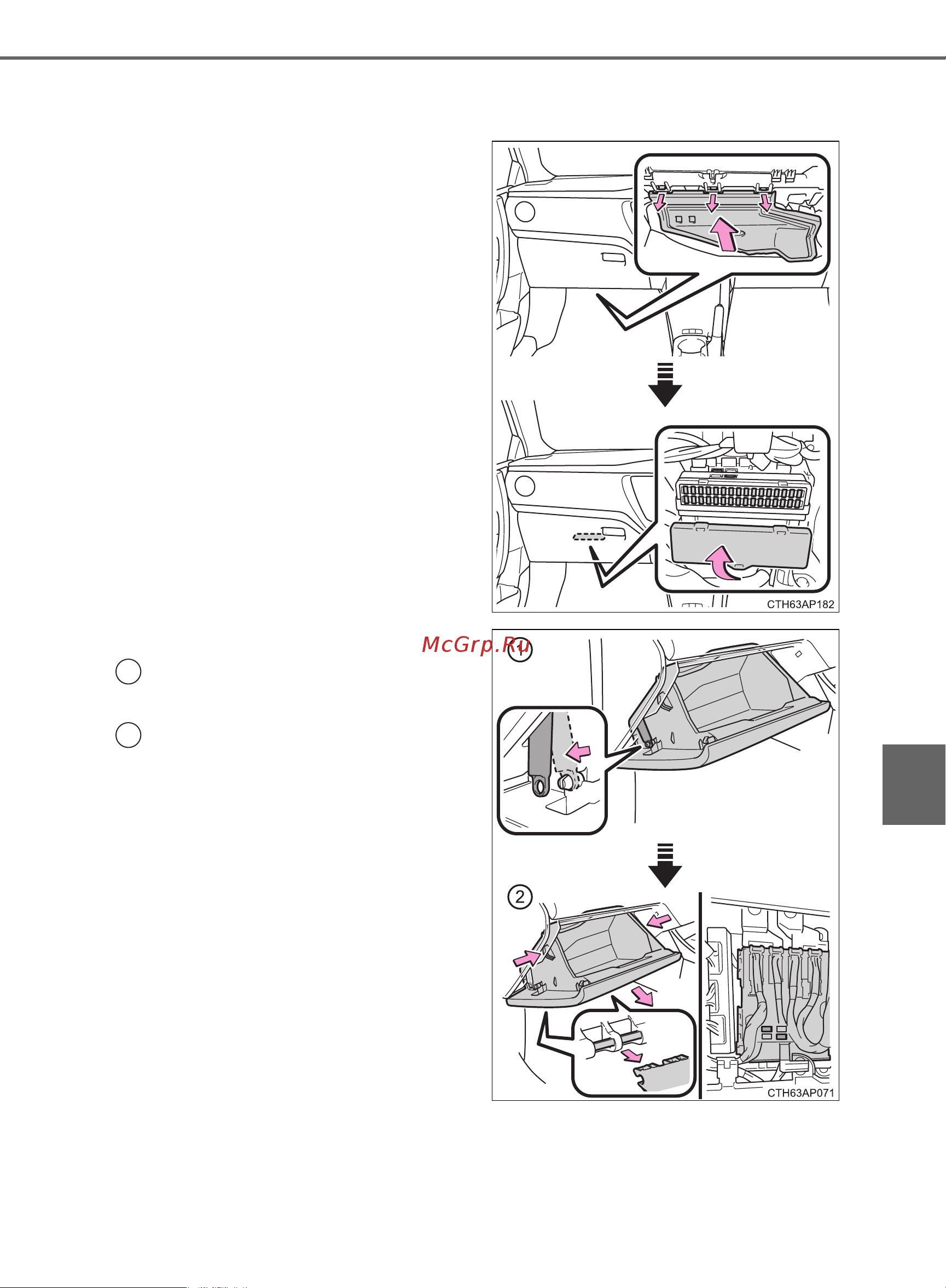 CTH63AP182

McGrp.Ru

1

2

CTH63AP071