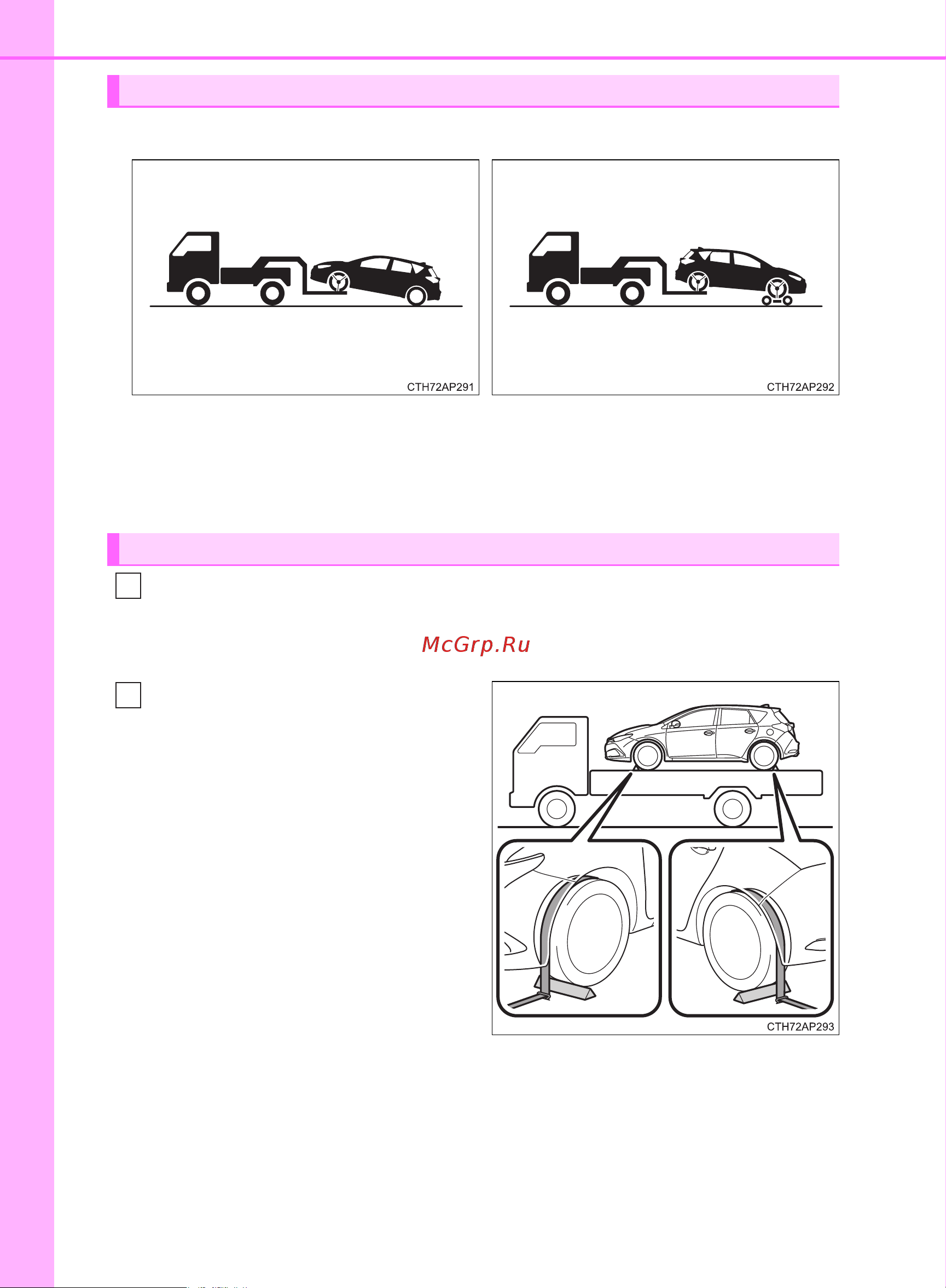 CTH72AP291

CTH72AP292

McGrp.Ru

CTH72AP293