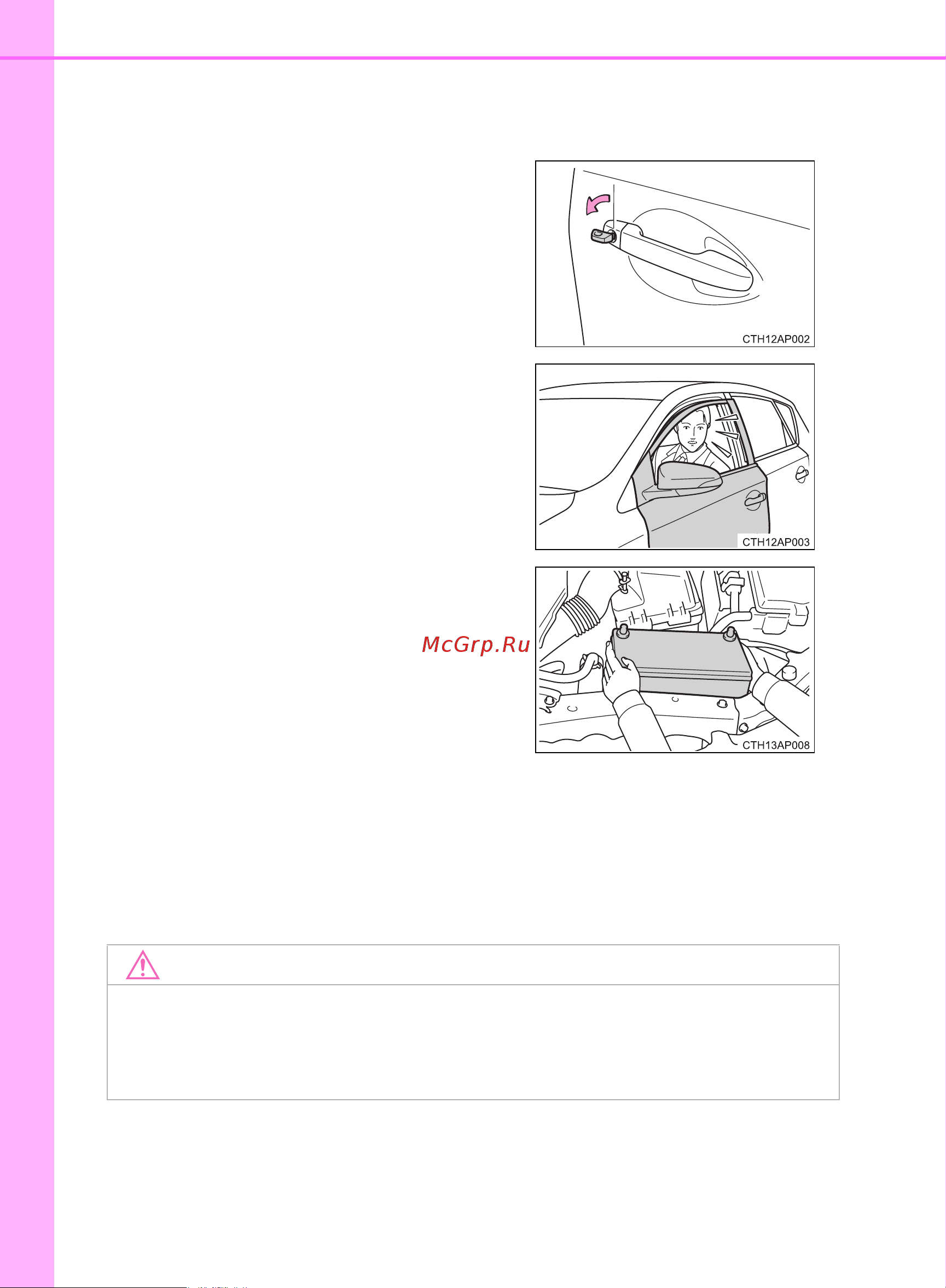 CTH12AP002

CTH12AP003

McGrp.Ru

CTH13AP008