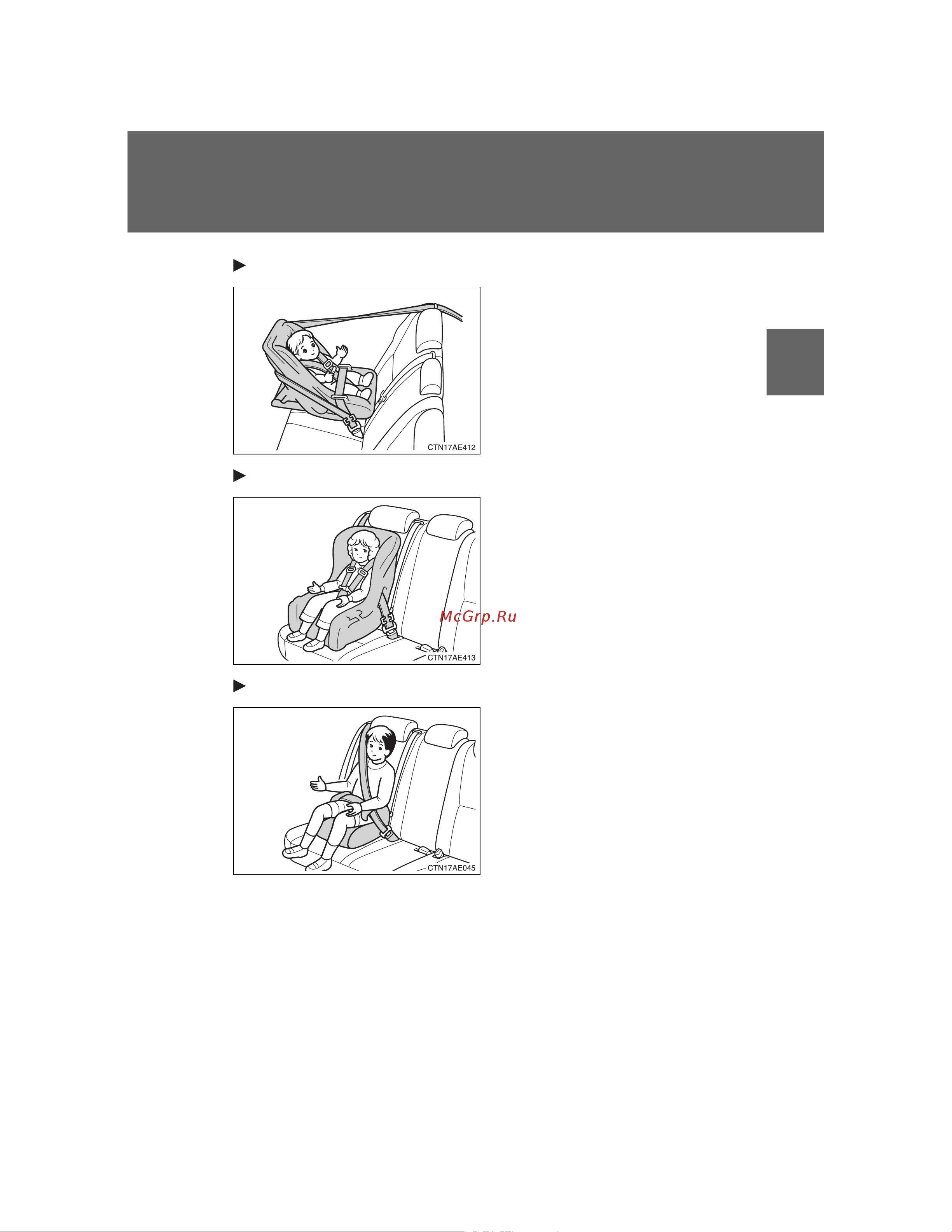 CTN17AE412

McGrp.Ru

CTN17AE413

CTN17AE045